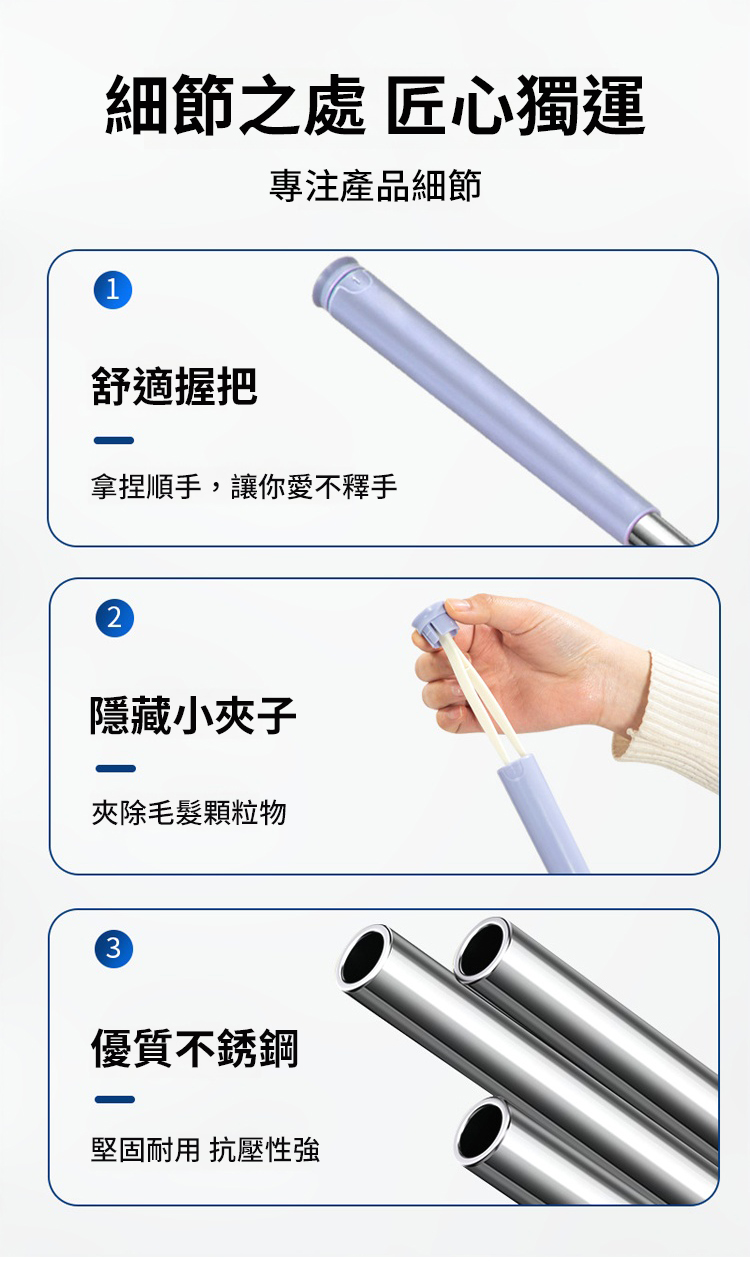 細節之處 匠心獨運

專注產品細節

1

舒適握把

拿捏順手，讓你愛不釋手

2

隱藏小夾子

夾除毛髮顆粒物

3

優質不銹鋼

堅固耐用 抗壓性強