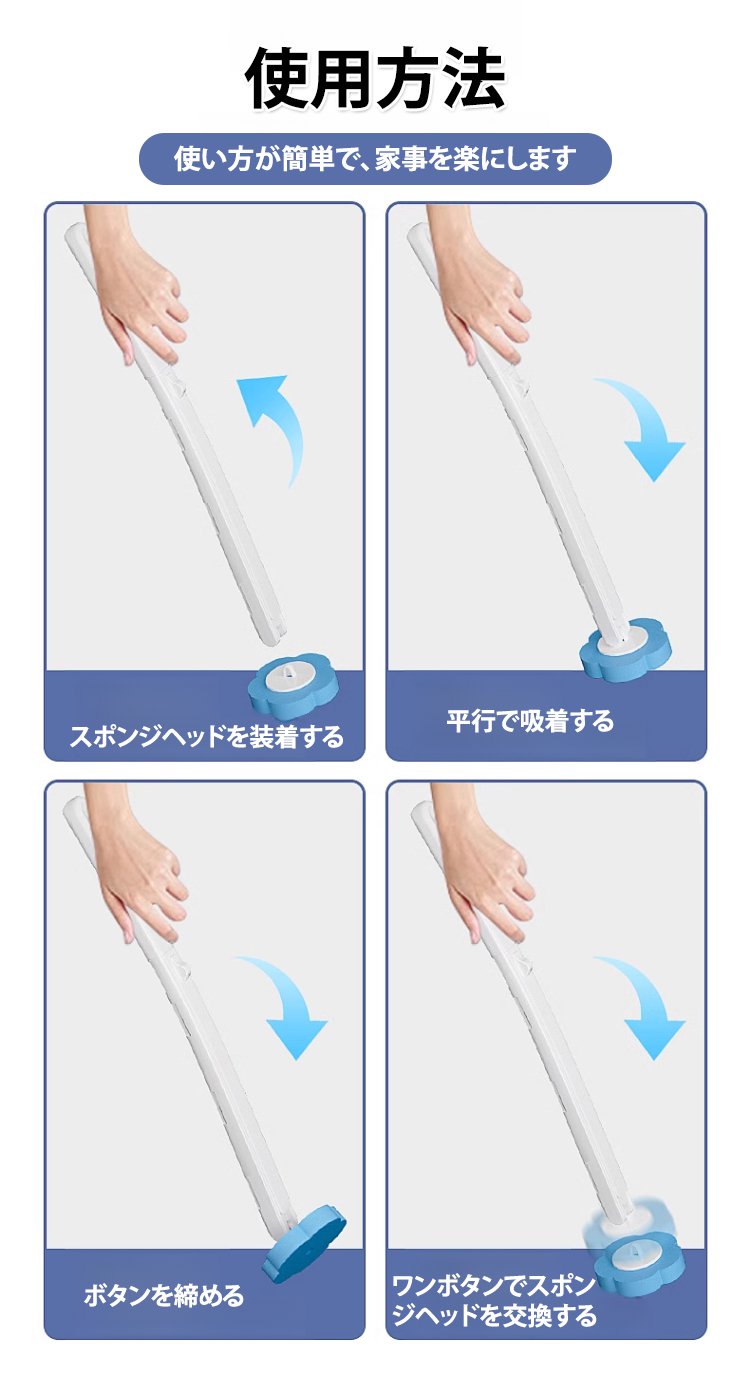 使用方法

使い方が簡単で、家事を楽にします

スポンジヘッドを装着する

平行で吸着する

ボタンを締める

ワンボタンでスポンジヘッドを交換する