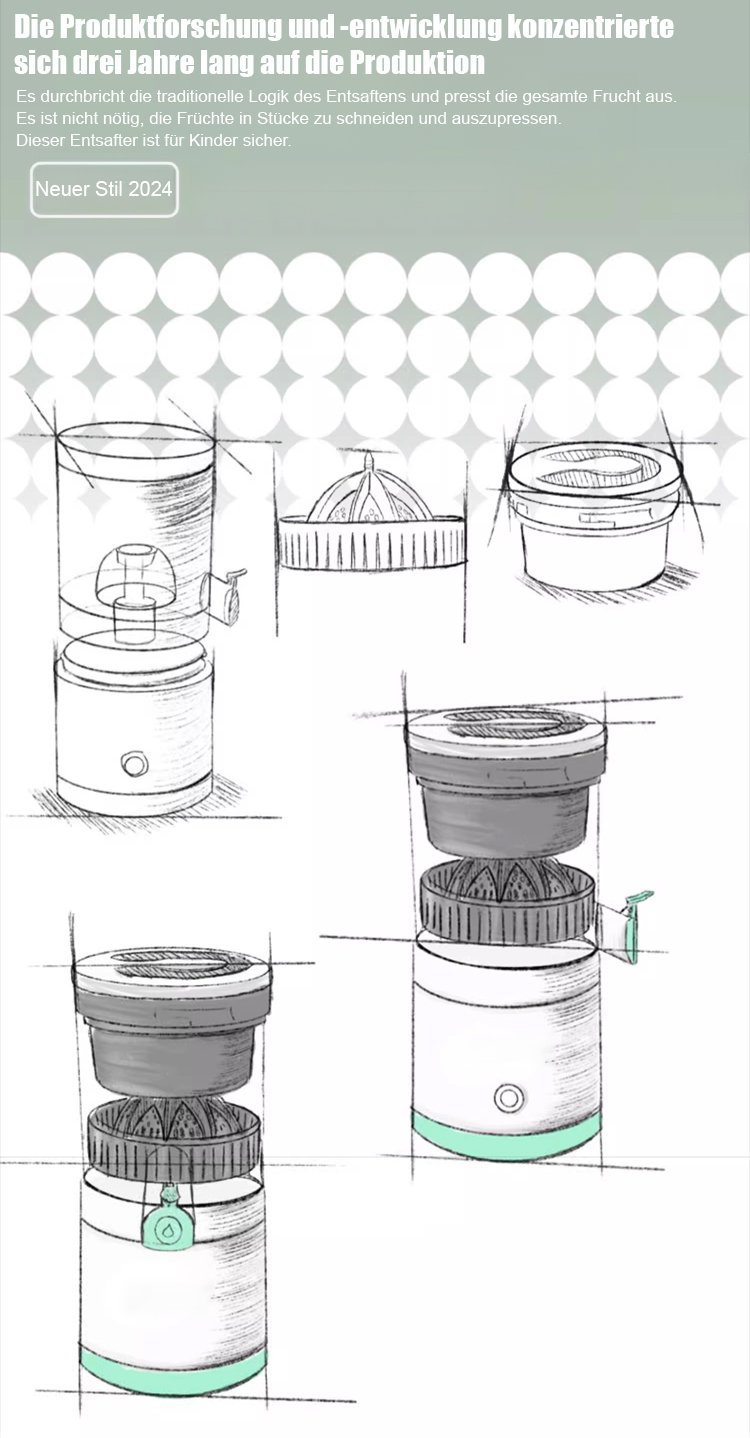 Die Produktforschung und -entwicklung konzentrierte sich drei Jahre lang auf die Produktion

Es durchbricht die traditionelle Logik des Entsaftens und presst die gesamte Frucht aus.
Es ist nicht nötig, die Früchte in Stücke zu schneiden und auszupressen.
Dieser Entsafter ist für Kinder sicher.

Neuer Stil 2024