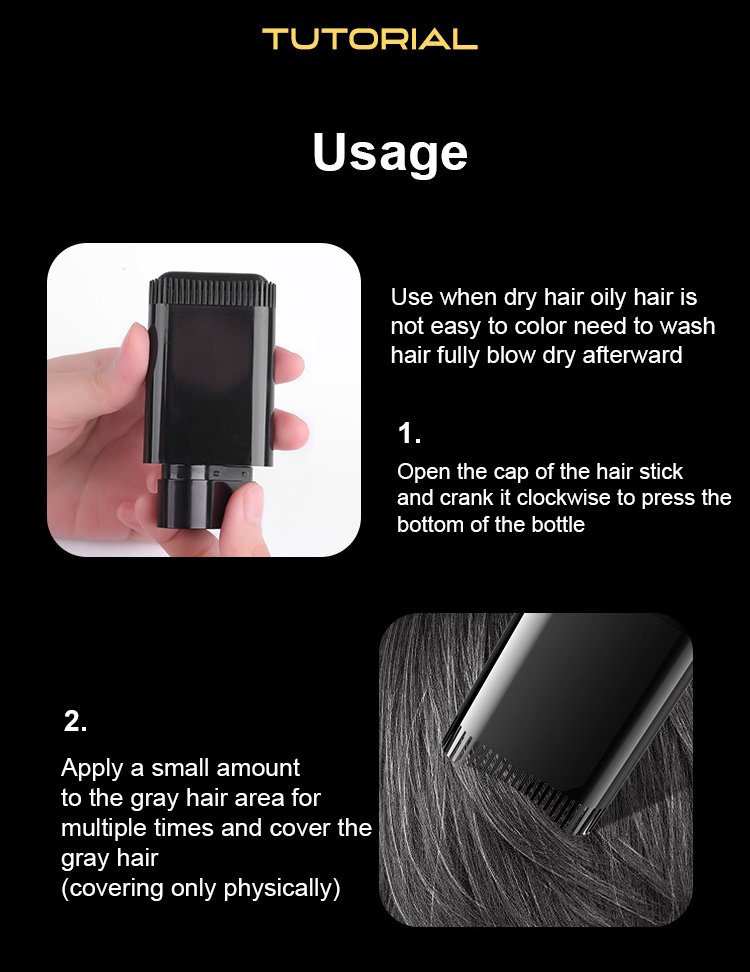 TUTORIAL

Usage

Use when dry hair oily hair is not easy to color need to wash hair fully blow dry afterward

1.

Open the cap of the hair stick and crank it clockwise to press the bottom of the bottle

2.

Apply a small amount to the gray hair area for multiple times and cover the gray hair (covering only physically)