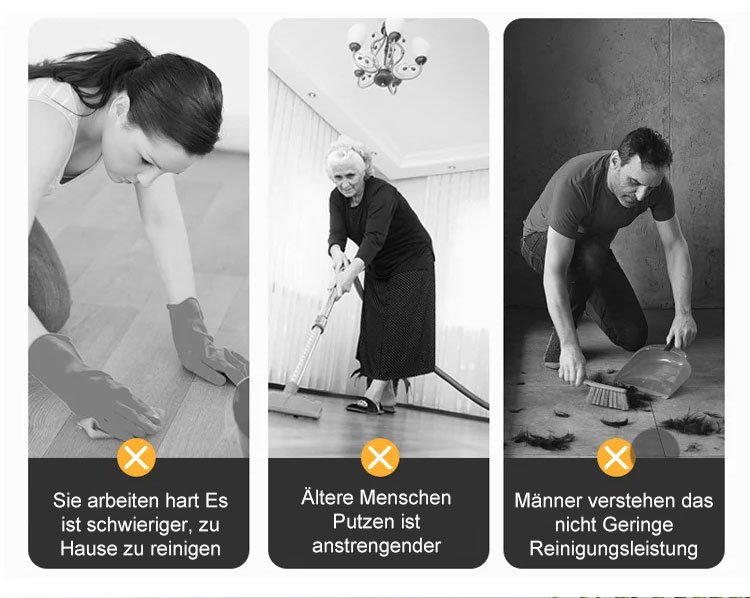 Sie arbeiten hart Es ist schwieriger, zu Hause zu reinigen

Ältere Menschen Putzen ist anstrengender

Männer verstehen das nicht Geringe Reinigungsleistung