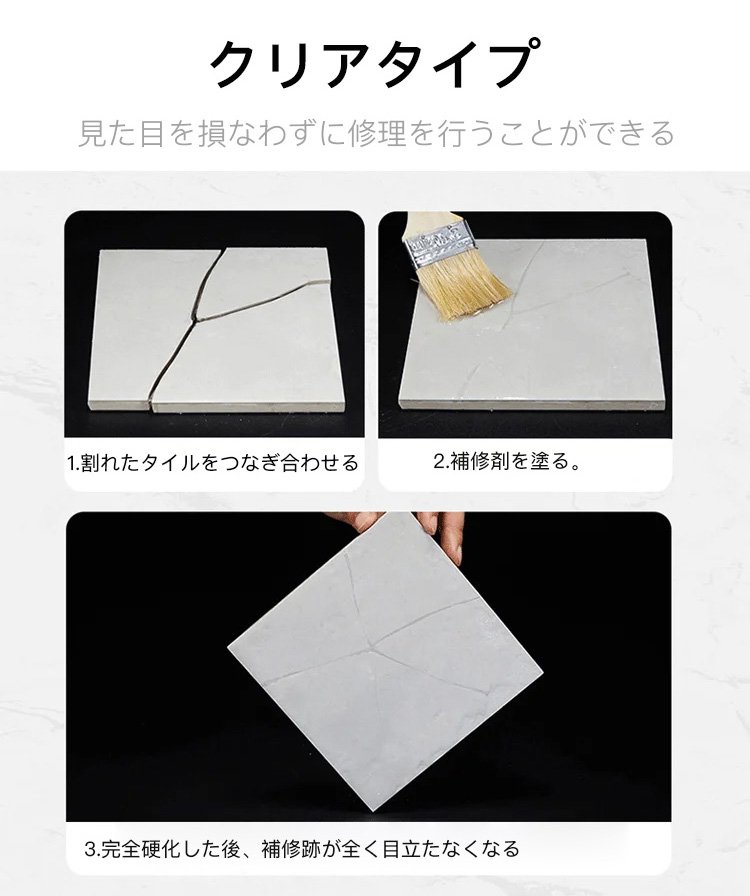 クリアタイプ

見た目を損なわずに修理を行うことができる

1.割れたタイルをつなぎ合わせる

2.補修剤を塗る。

3.完全硬化した後、補修跡が全く目立たなくなる