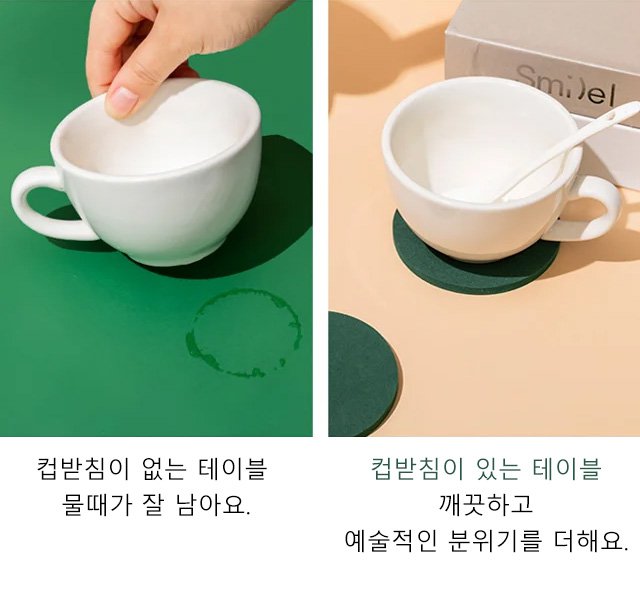 Smi)el

컵받침이 없는 테이블
물때가 잘 남아요.

컵받침이 있는 테이블
깨끗하고
예술적인 분위기를 더해요.