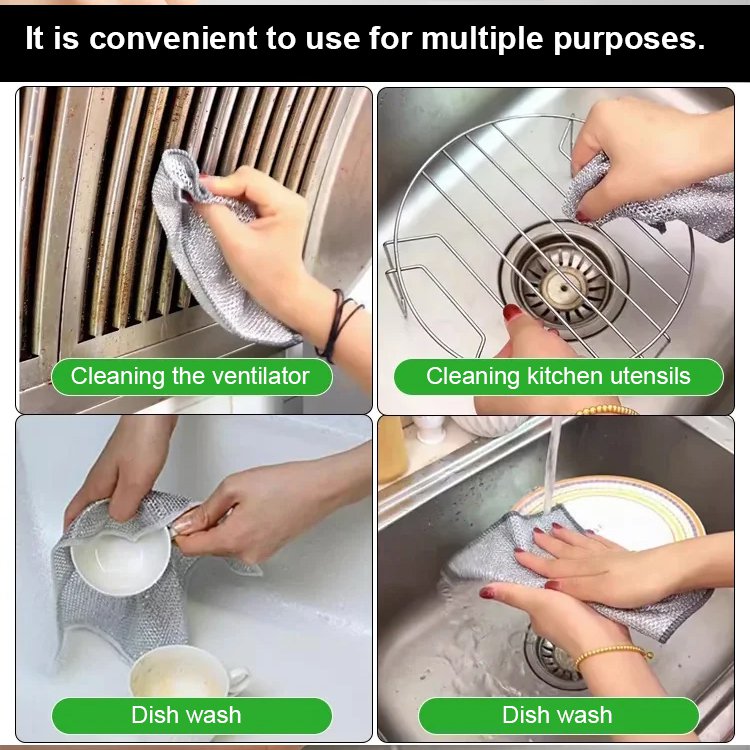 It is convenient to use for multiple purposes.

Cleaning the ventilator

Cleaning kitchen utensils

Dish wash

Dish wash