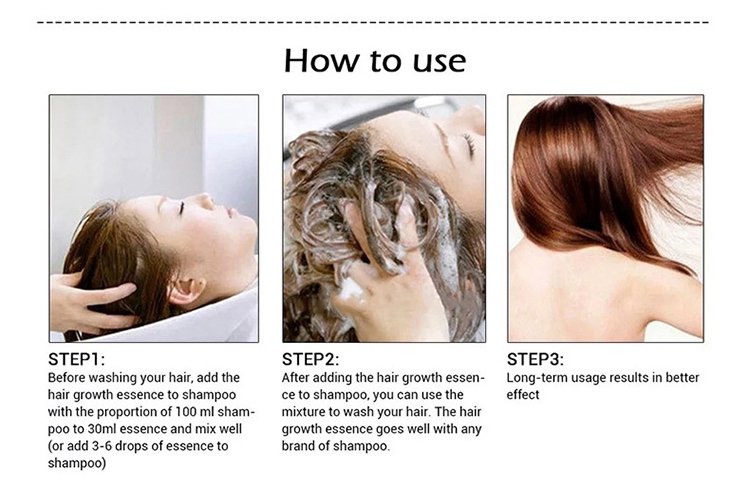 How to use

STEP1:
Before washing your hair, add the hair growth essence to shampoo with the proportion of 100 ml shampoo to 30ml essence and mix well (or add 3-6 drops of essence to shampoo)

STEP2:
After adding the hair growth essence to shampoo, you can use the mixture to wash your hair. The hair growth essence goes well with any brand of shampoo.

STEP3:
Long-term usage results in better effect