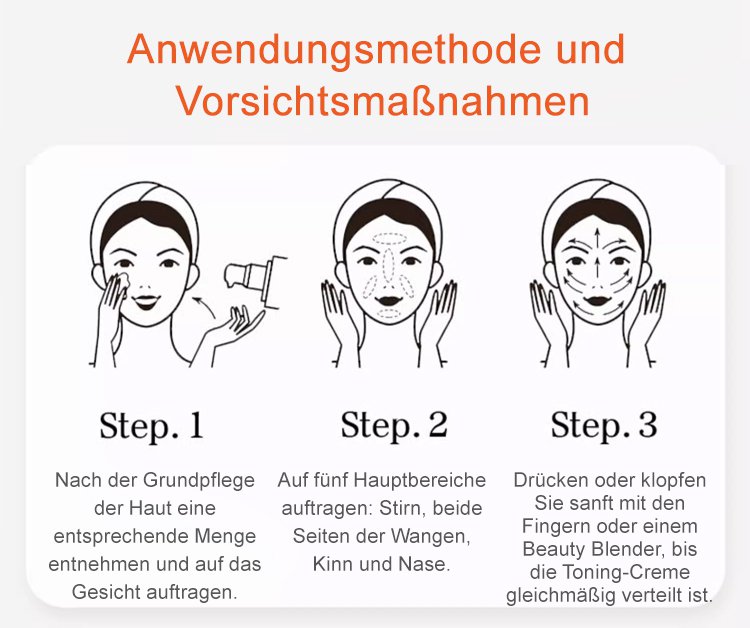 Anwendungsmethode und Vorsichtsmaßnahmen

Step. 1

Nach der Grundpflege der Haut eine entsprechende Menge entnehmen und auf das Gesicht auftragen.

Step. 2

Auf fünf Hauptbereiche auftragen: Stirn, beide Seiten der Wangen, Kinn und Nase.

Step. 3

Drücken oder klopfen Sie sanft mit den Fingern oder einem Beauty Blender, bis die Toning-Creme gleichmäßig verteilt ist.