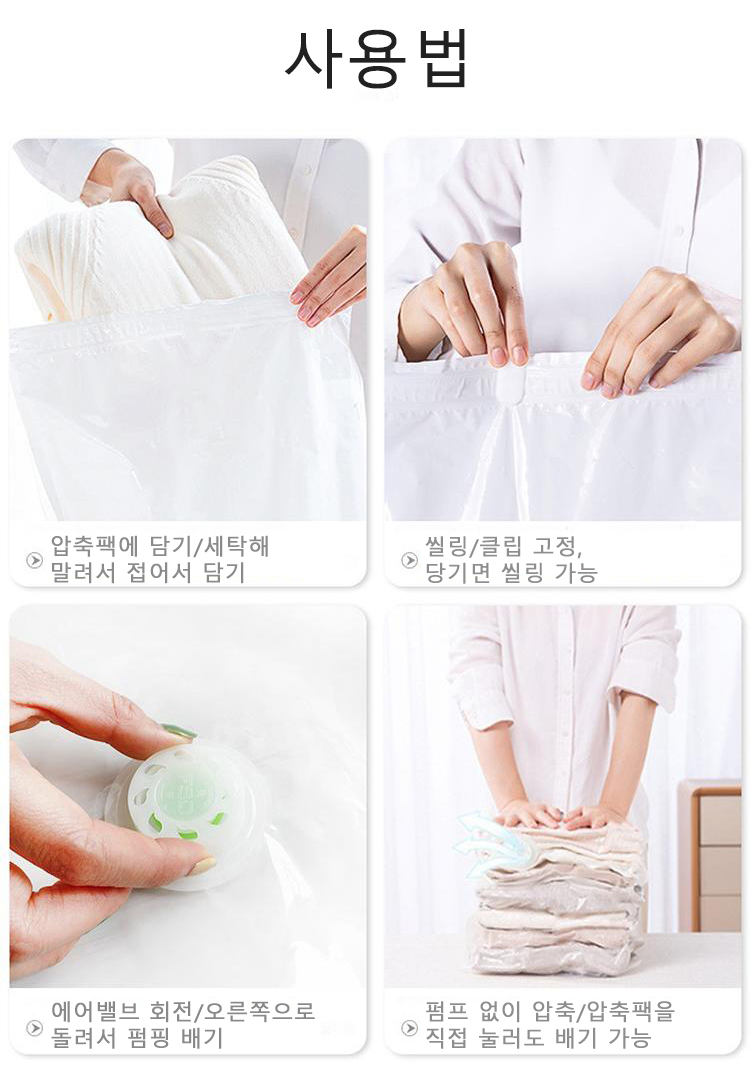 사용법

압축팩에 담기/세탁해 말려서 접어서 담기

씰링/클립 고정, 당기면 씰링 가능

에어밸브 회전/오른쪽으로 돌려서 펌핑 배기

펌프 없이 압축/압축팩을 직접 눌러도 배기 가능