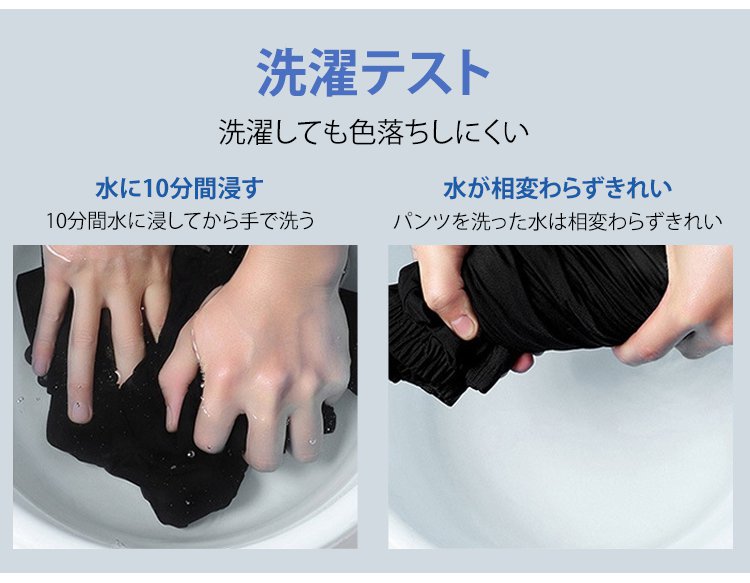 洗濯テスト

洗濯しても色落ちしにくい

水に10分間浸す

10分間水に浸してから手で洗う

水が相変わらずきれい

パンツを洗った水は相変わらずきれい