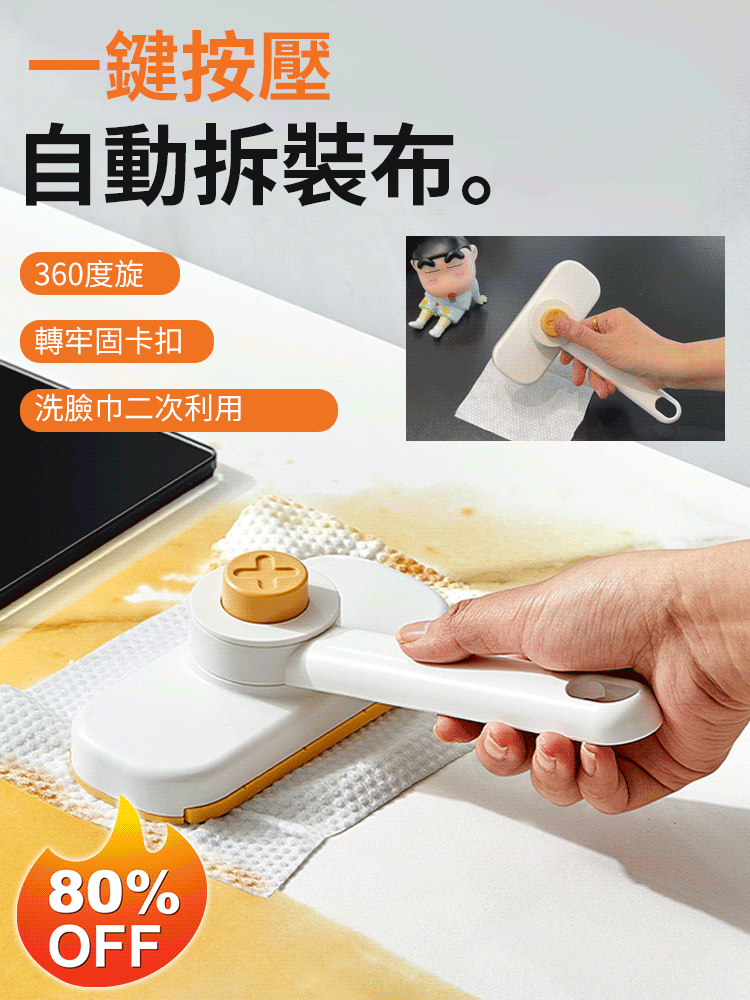 一鍵按壓
自動拆裝布。

360度旋

轉牢固卡扣

洗臉巾二次利用

80%
OFF