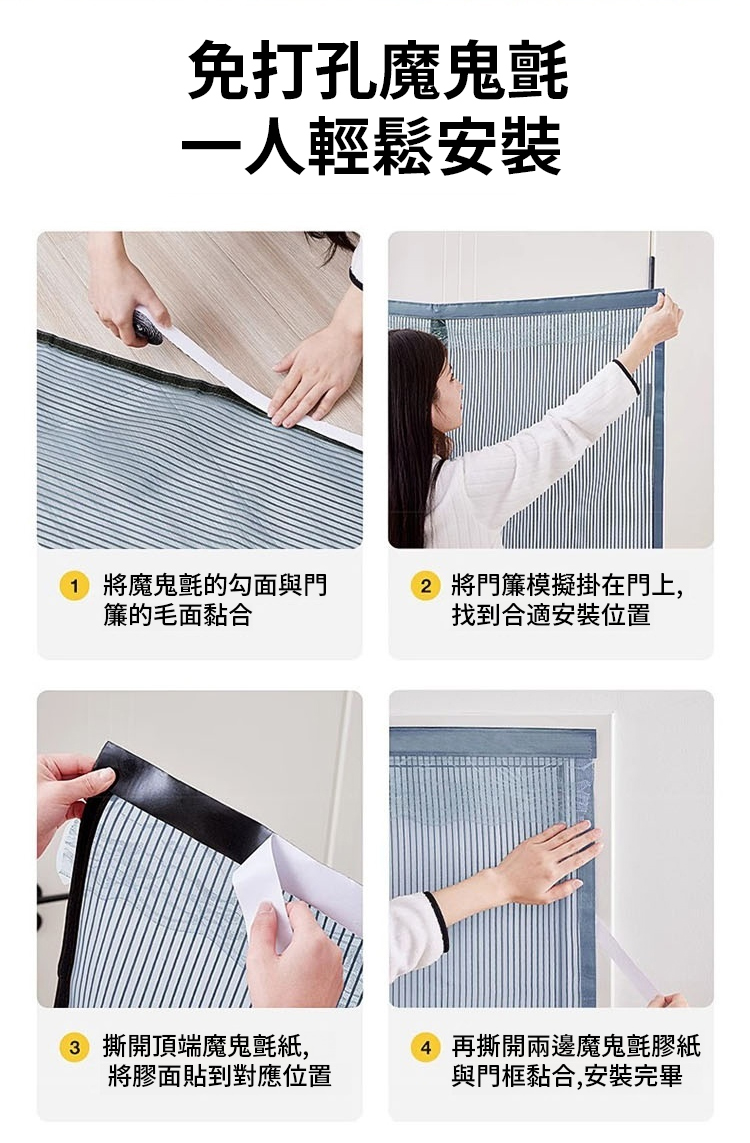 免打孔魔鬼氈
一人輕鬆安裝

1 將魔鬼氈的勾面與門簾的毛面黏合

2 將門簾模擬掛在門上,找到合適安裝位置

3 撕開頂端魔鬼氈紙,將膠面貼到對應位置

4 再撕開兩邊魔鬼氈膠紙與門框黏合,安裝完畢