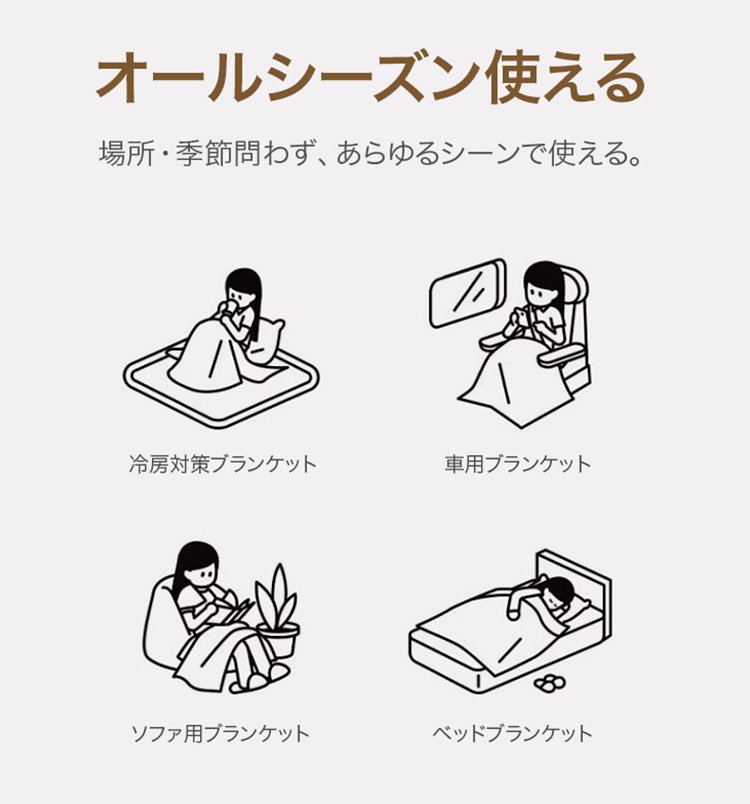 オールシーズン使える

場所・季節問わず、あらゆるシーンで使える。

冷房対策ブランケット

車用ブランケット

ソファ用ブランケット

ベッドブランケット