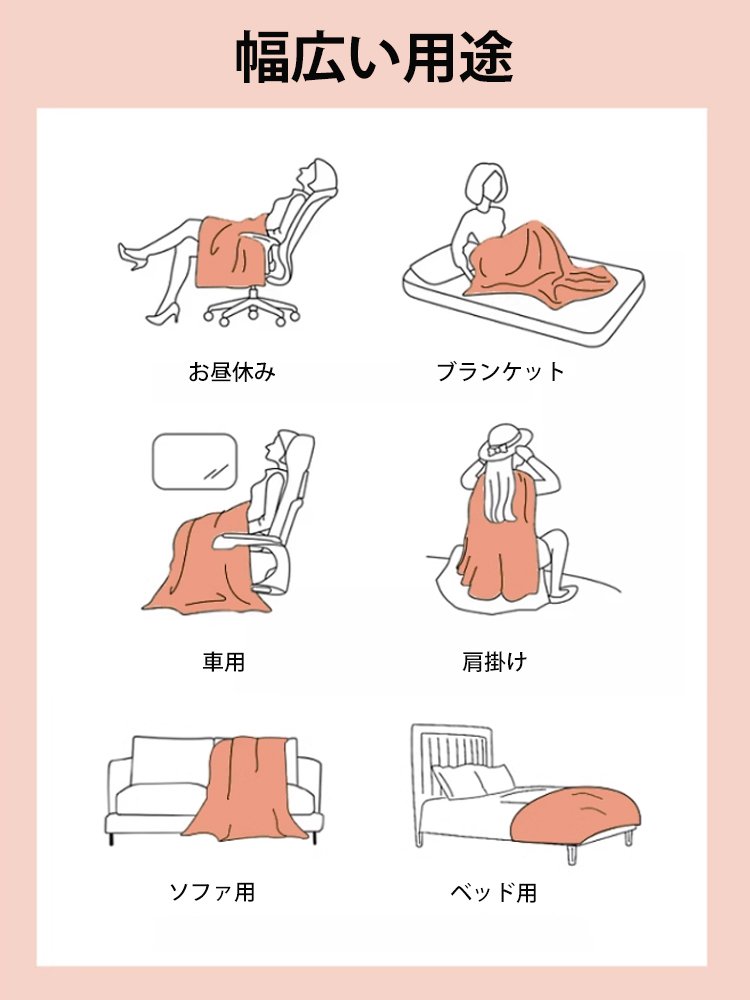 幅広い用途

お昼休み

ブランケット

車用

肩掛け

ソファ用

ベッド用