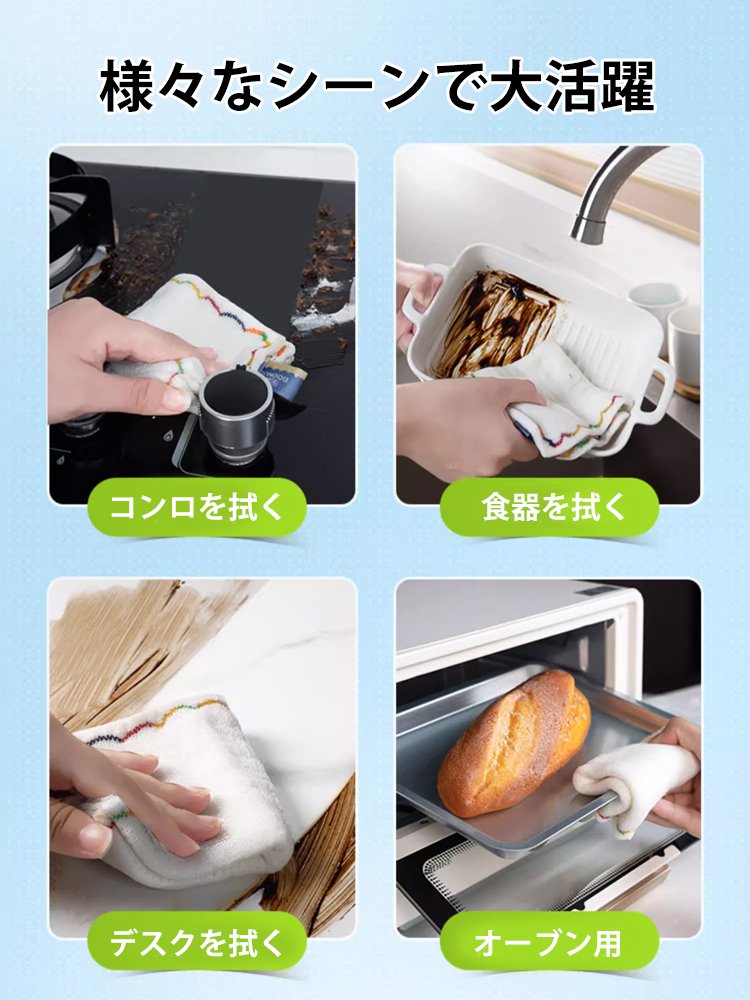 様々なシーンで大活躍

コンロを拭く

食器を拭く

デスクを拭く

オーブン用