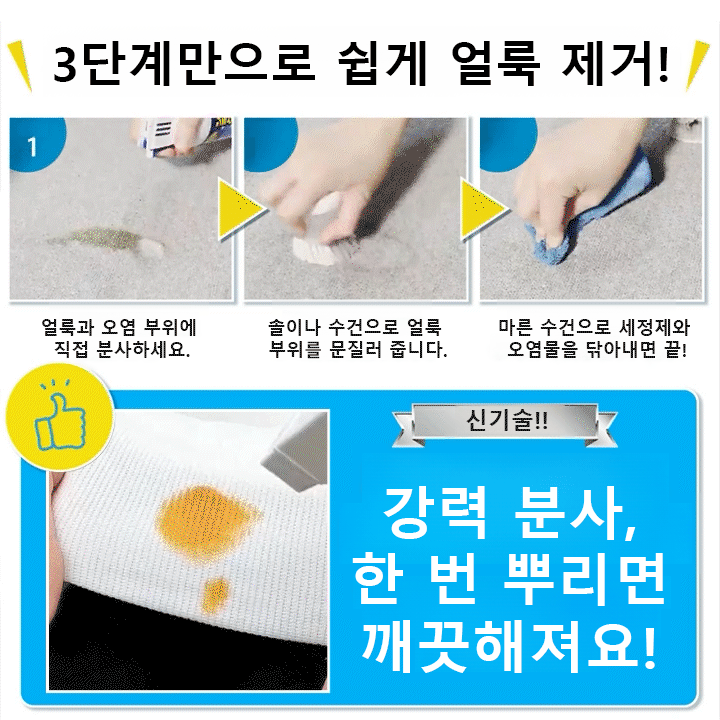 3단계만으로 쉽게 얼룩 제거!

1

얼룩과 오염 부위에 직접 분사하세요.

솔이나 수건으로 얼룩 부위를 문질러 줍니다.

마른 수건으로 세정제와 오염물을 닦아내면 끝!

신기술!!

강력 분사, 한 번 뿌리면 깨끗해져요!