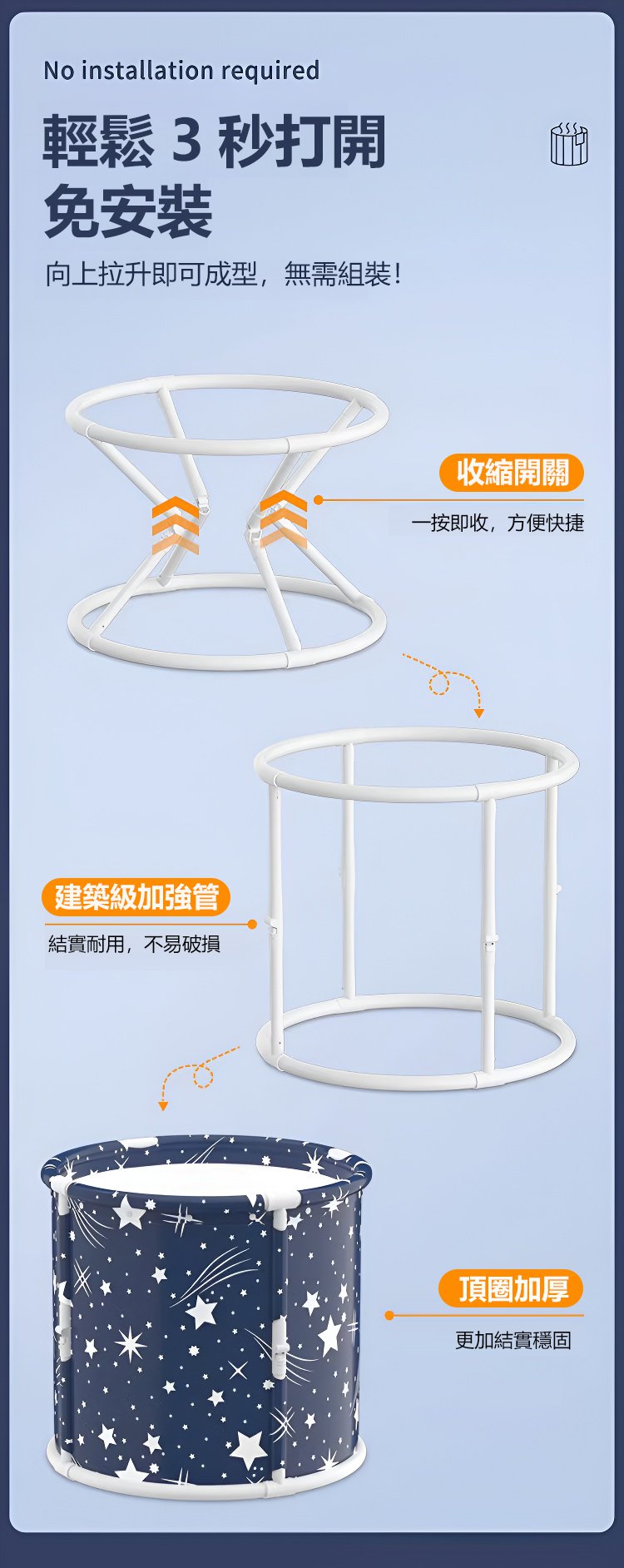 No installation required

輕鬆 3 秒打開
免安裝

向上拉升即可成型，無需組裝！

收縮開關

一按即收，方便快捷

建築級加強管

結實耐用，不易破損

頂圈加厚

更加結實穩固