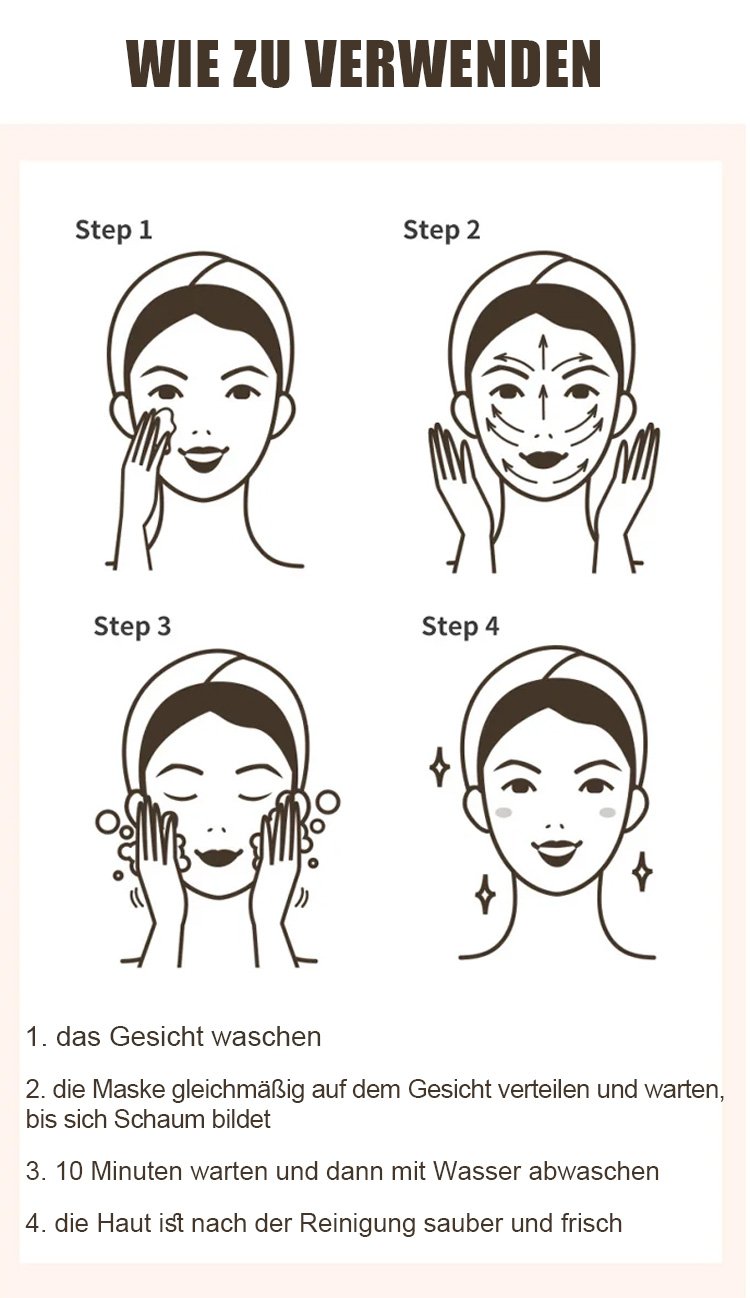 WIE ZU VERWENDEN

Step 1

Step 2

Step 3

Step 4

1. das Gesicht waschen

2. die Maske gleichmäßig auf dem Gesicht verteilen und warten, bis sich Schaum bildet

3. 10 Minuten warten und dann mit Wasser abwaschen

4. die Haut ist nach der Reinigung sauber und frisch