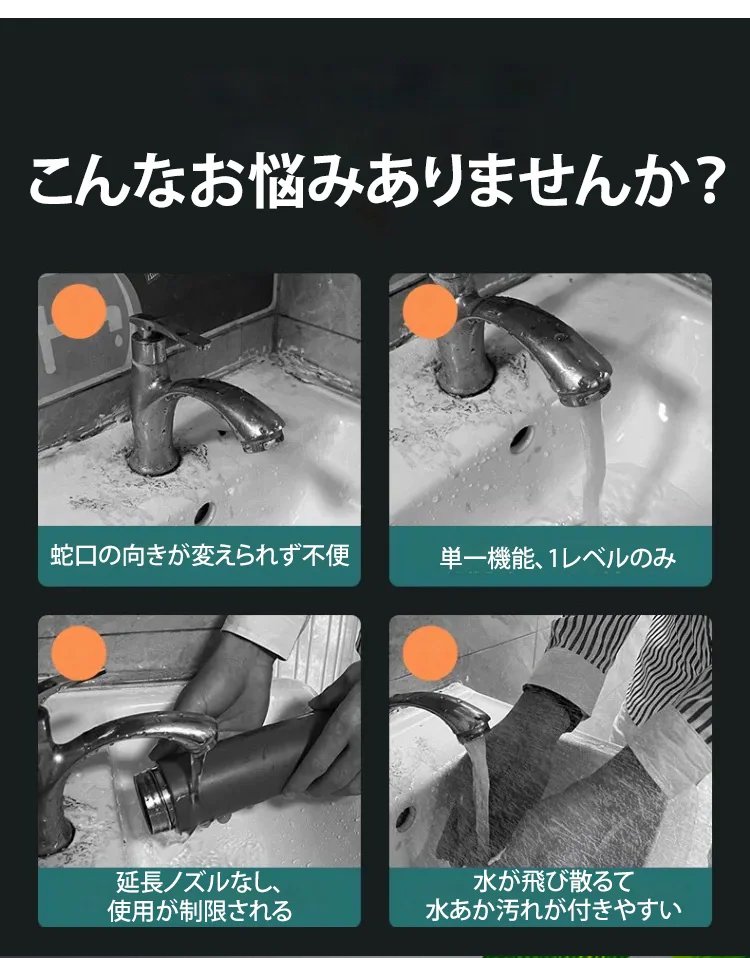 こんなお悩みありませんか？

蛇口の向きが変えられず不便

単一機能、1レベルのみ

延長ノズルなし、使用が制限される

水が飛び散るて水あか汚れが付きやすい