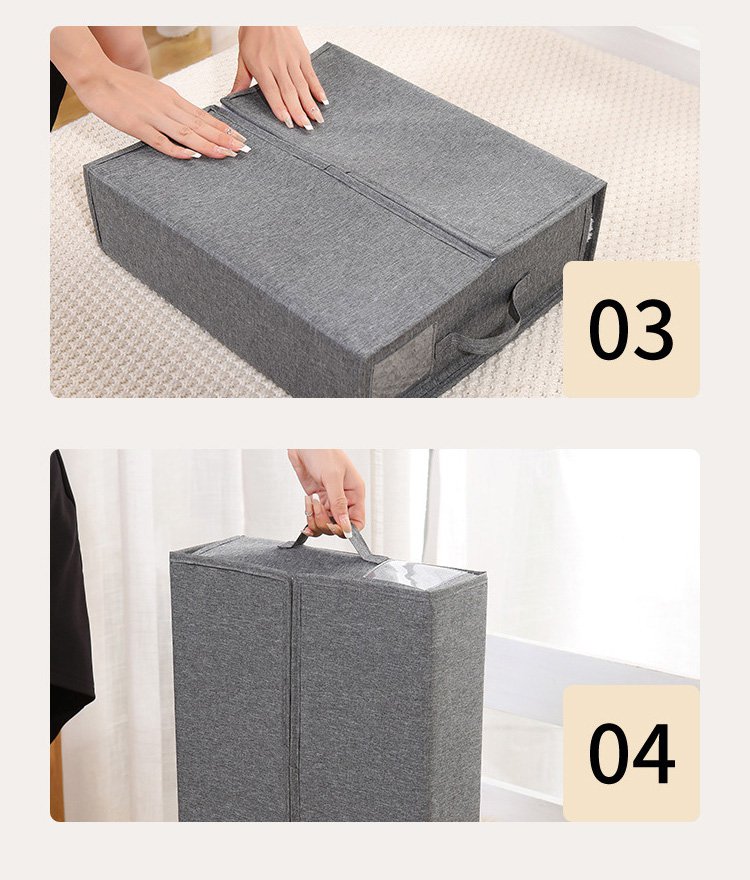 03

04