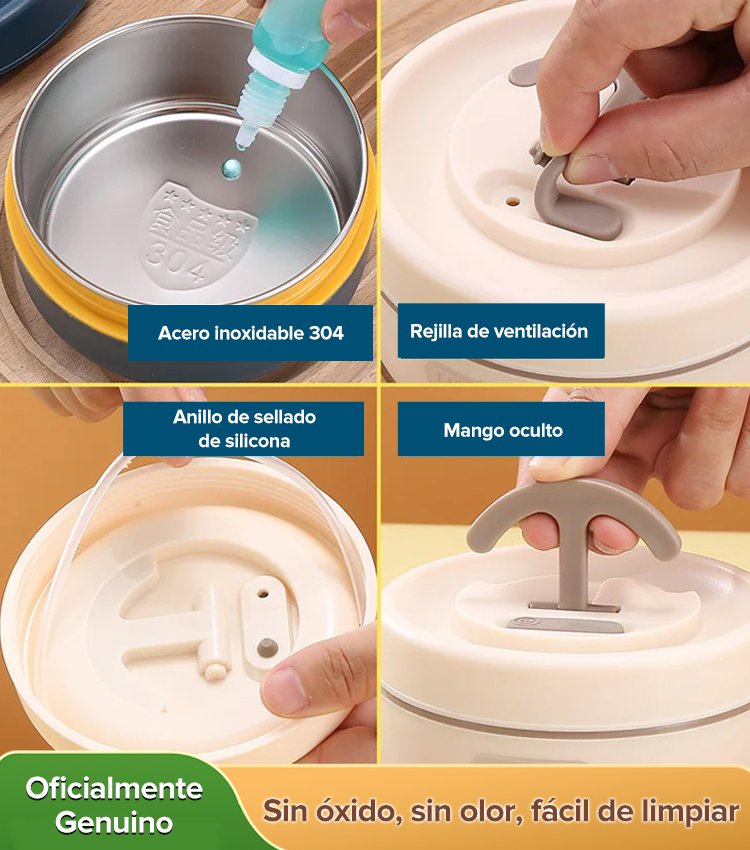 食品级
304

Acero inoxidable 304

Rejilla de ventilación

Anillo de sellado de silicona

Mango oculto

Oficialmente Genuino

Sin óxido, sin olor, fácil de limpiar