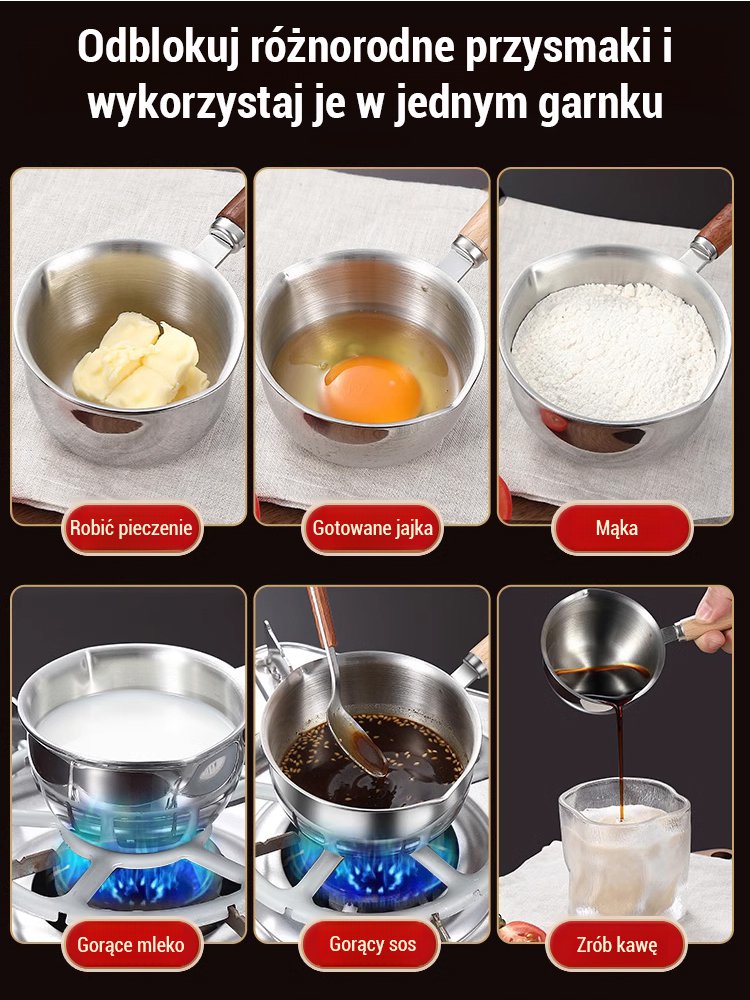 Odblokuj różnorodne przysmaki i wykorzystaj je w jednym garnku

Robić pieczenie

Gotowane jajka

Mąka

Gorące mleko

Gorący sos

Zrób kawę