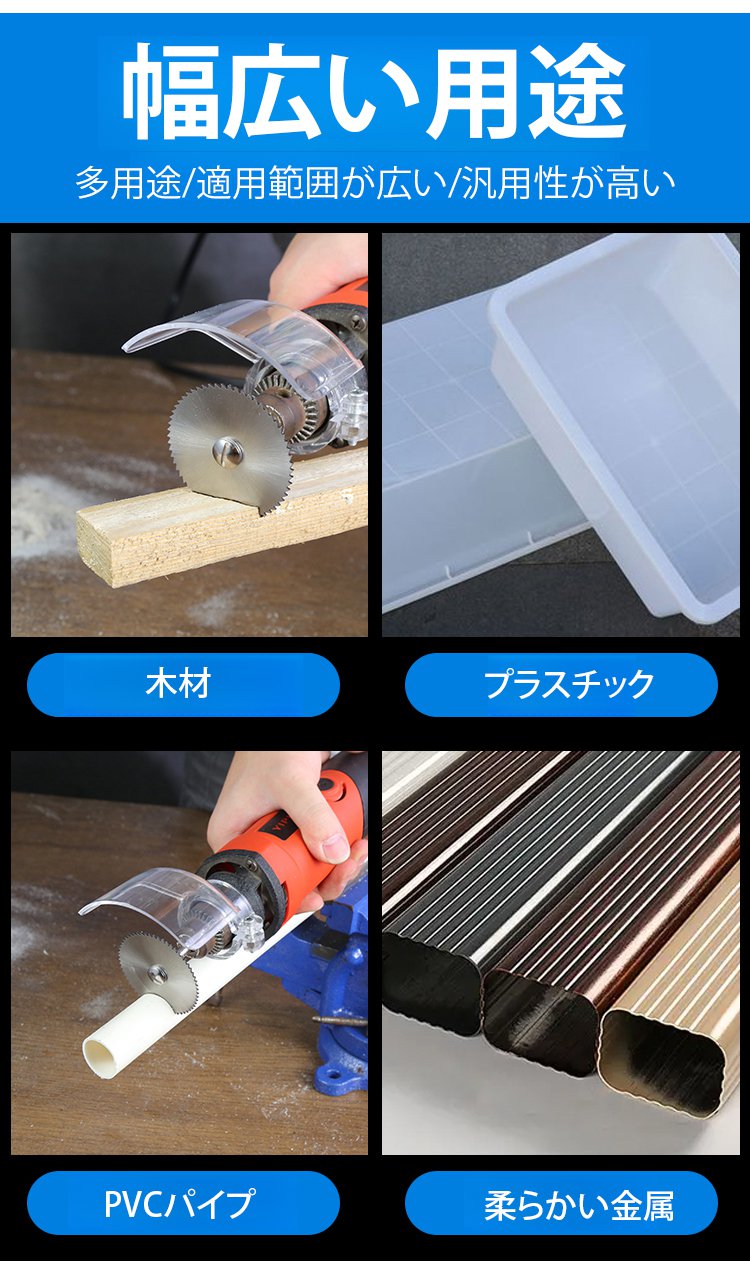 幅広い用途

多用途/適用範囲が広い/汎用性が高い

木材

プラスチック

PVCパイプ

柔らかい金属