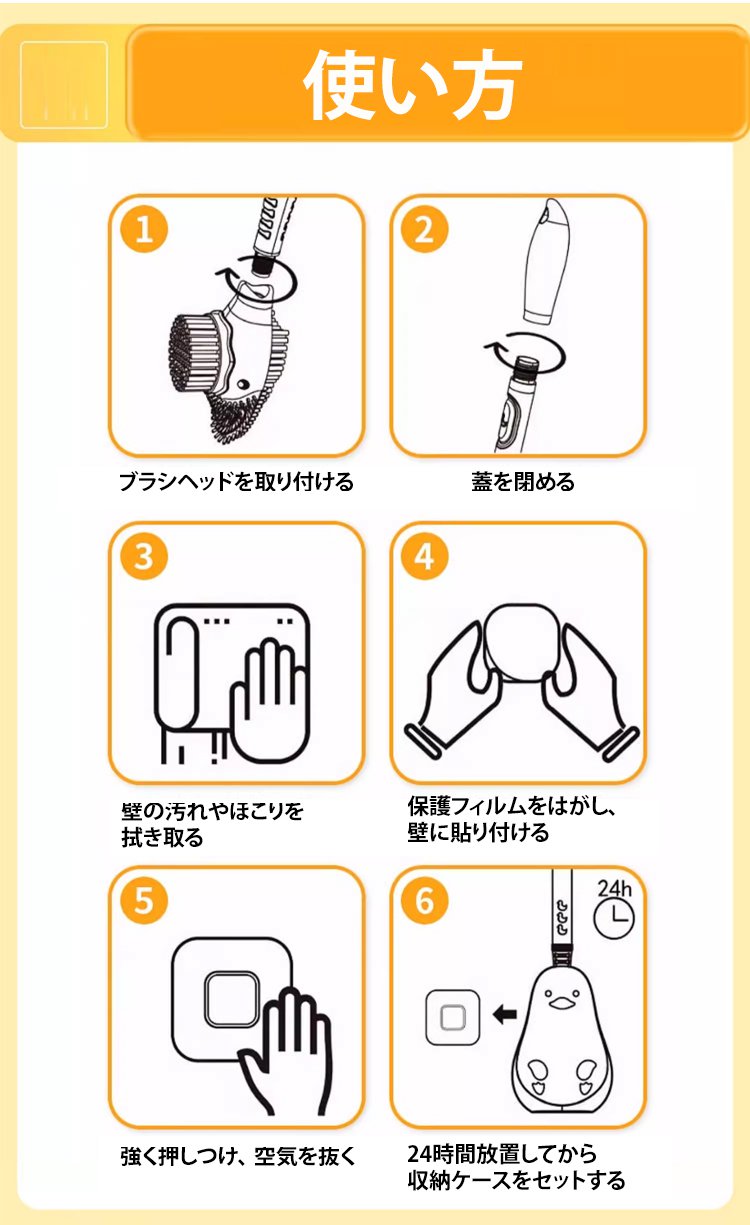 使い方

1
ブラシヘッドを取り付ける

2
蓋を閉める

3
壁の汚れやほこりを拭き取る

4
保護フィルムをはがし、壁に貼り付ける

5
強く押しつけ、空気を抜く

6
24h
24時間放置してから収納ケースをセットする