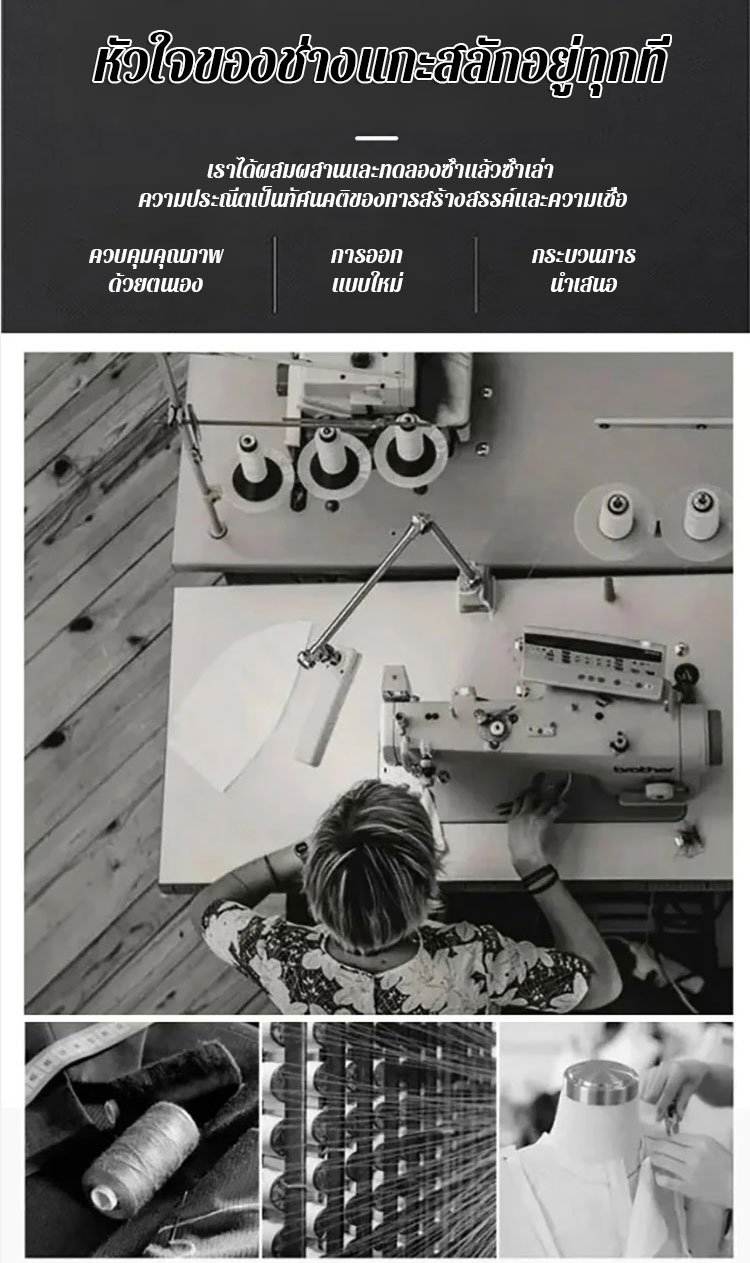 หัวใจของช่างแกะสลักอยู่ทุกที่

เราได้ผสมผสานและทดลองซ้ำแล้วซ้ำเล่า
ความประณีตเป็นทัศนคติของการสร้างสรรค์และความเชื่อ

ควบคุมคุณภาพ
ด้วยตนเอง

การออก
แบบใหม่

กระบวนการ
นำเสนอ

brother