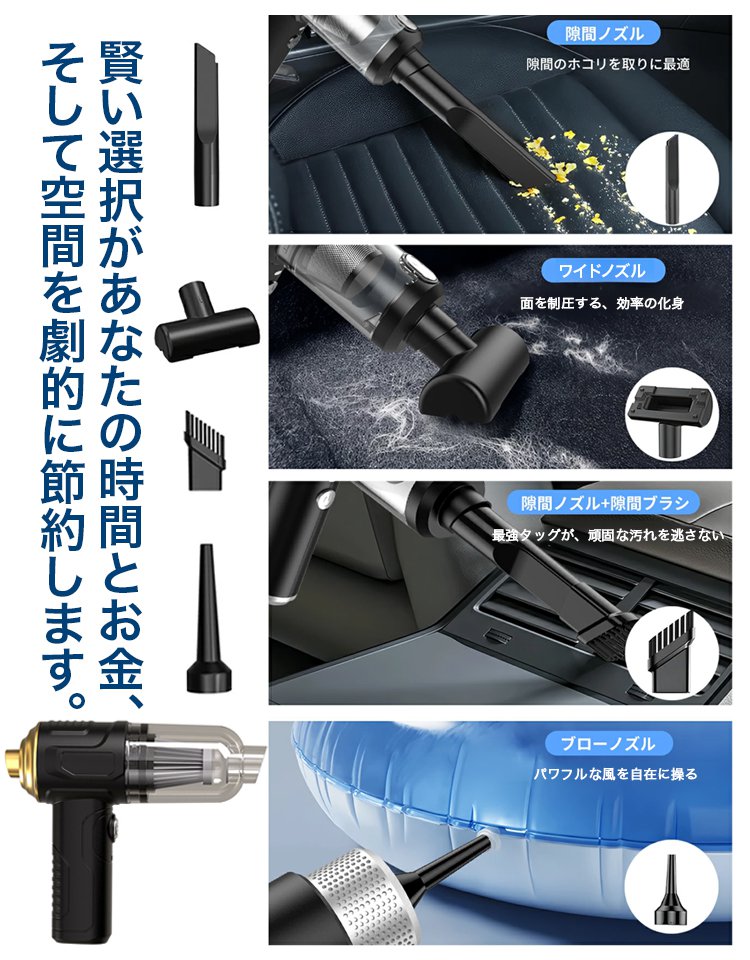 賢い選択があなたの時間とお金、そして空間を劇的に節約します。

隙間ノズル
隙間のホコリを取りに最適

ワイドノズル
面を制圧する、効率の化身

隙間ノズル+隙間ブラシ
最強タッグが、頑固な汚れを逃さない

ブローノズル
パワフルな風を自在に操る