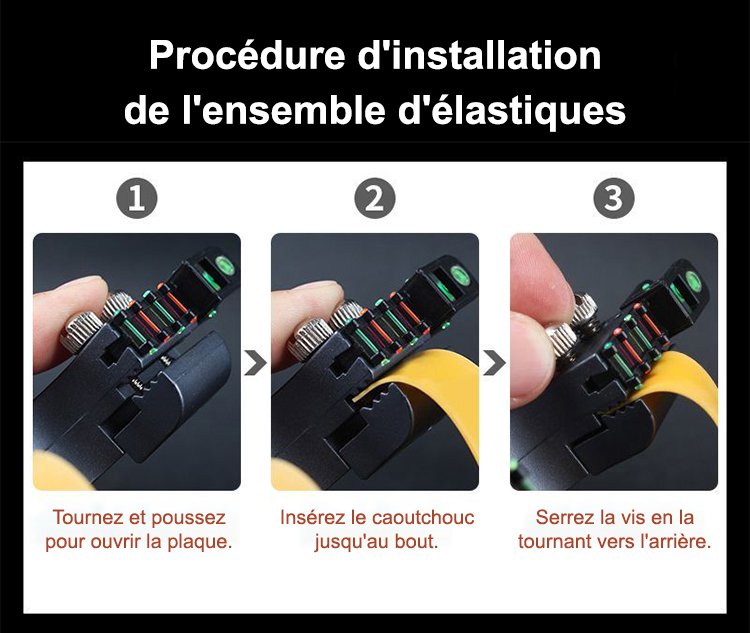 Procédure d'installation de l'ensemble d'élastiques

1

Tournez et poussez pour ouvrir la plaque.

2

Insérez le caoutchouc jusqu'au bout.

3

Serrez la vis en la tournant vers l'arrière.