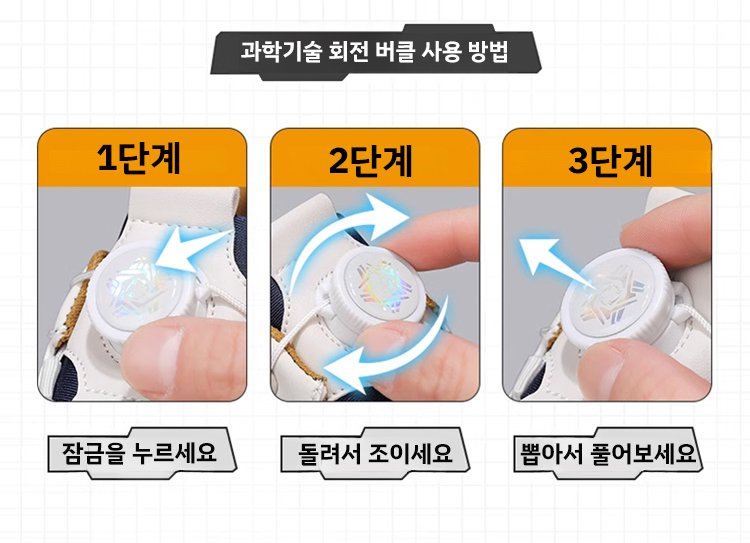 과학기술 회전 버클 사용 방법

1단계

2단계

3단계

잠금을 누르세요

돌려서 조이세요

뽑아서 풀어보세요