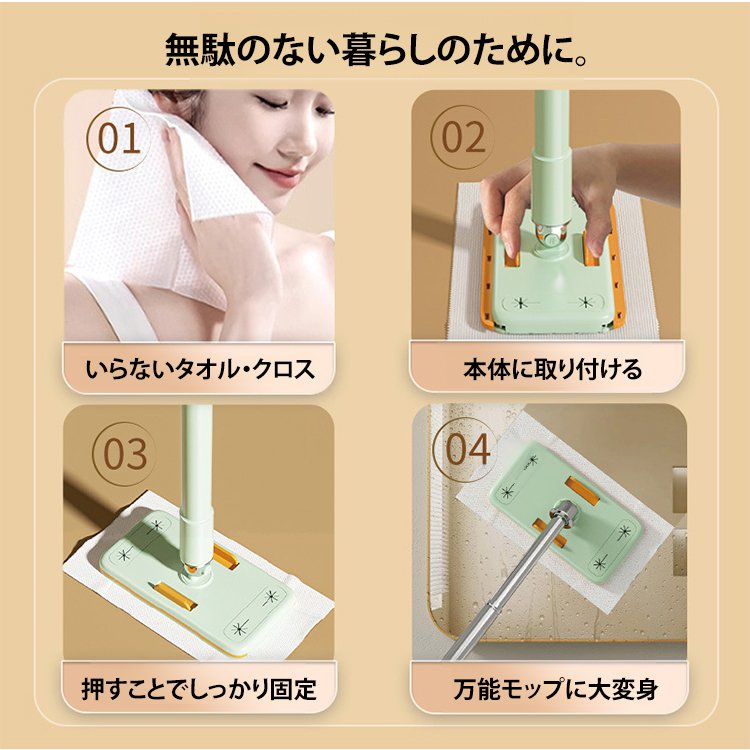 無駄のない暮らしのために。

01

いらないタオル・クロス

02

本体に取り付ける

03

押すことでしっかり固定

04

万能モップに大変身