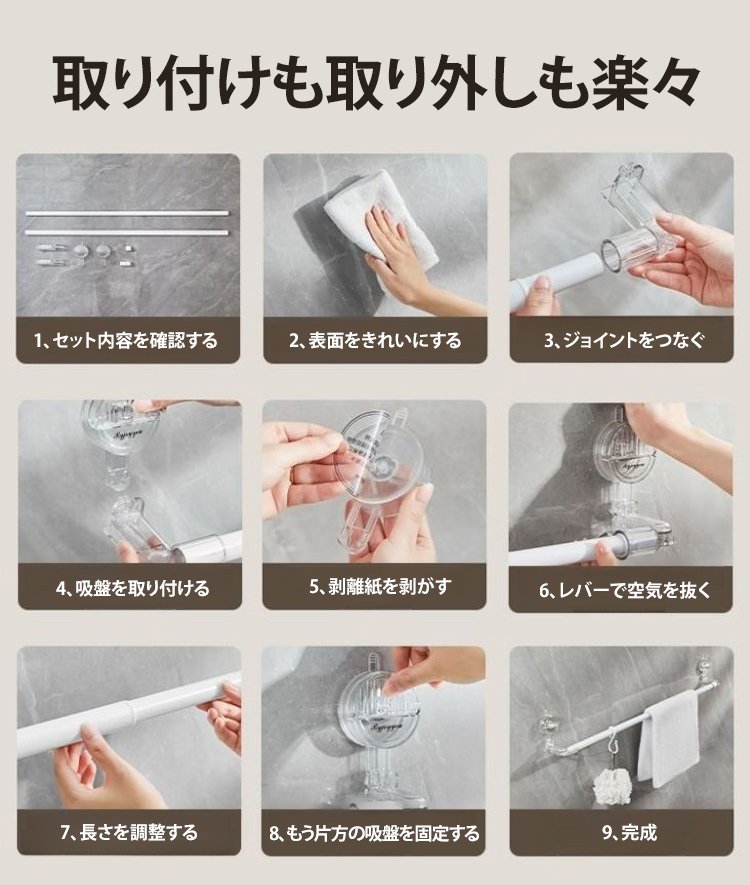 取り付けも取り外しも楽々

1、セット内容を確認する

2、表面をきれいにする

3、ジョイントをつなぐ

4、吸盤を取り付ける

5、剥離紙を剥がす

6、レバーで空気を抜く

7、長さを調整する

8、もう片方の吸盤を固定する

9、完成