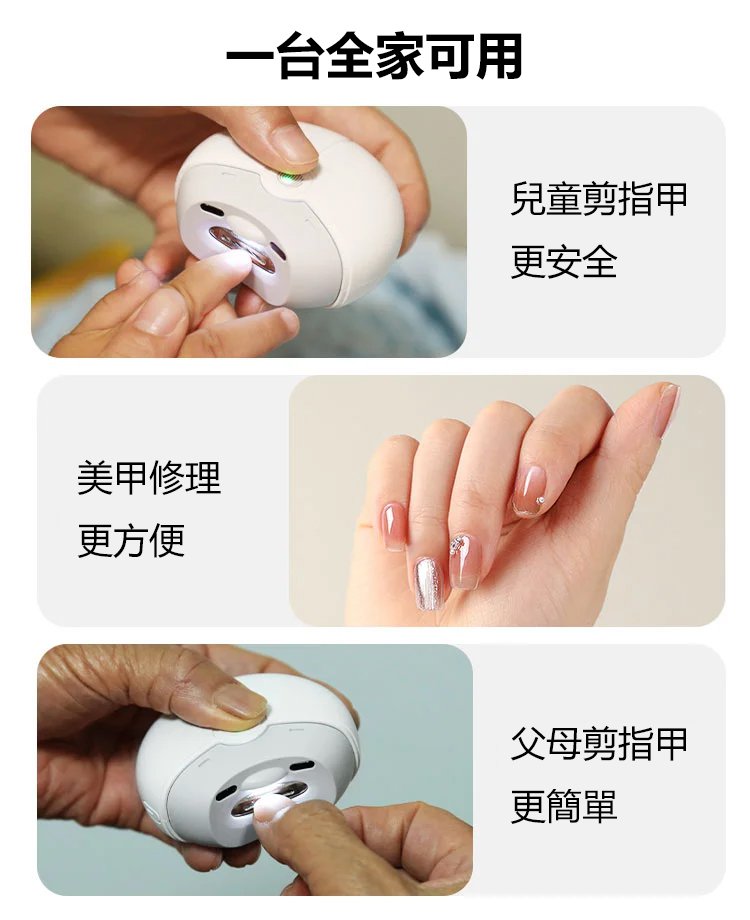 一台全家可用

兒童剪指甲
更安全

美甲修理
更方便

父母剪指甲
更簡單