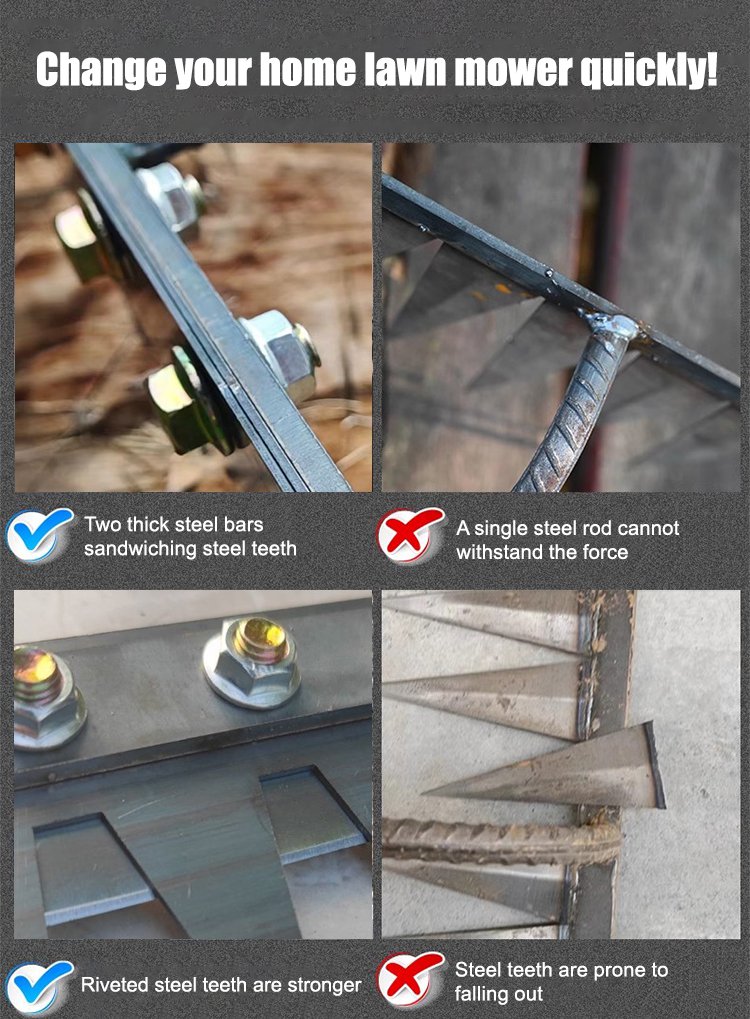 Change your home lawn mower quickly!

Two thick steel bars sandwiching steel teeth

A single steel rod cannot withstand the force

Riveted steel teeth are stronger

Steel teeth are prone to falling out