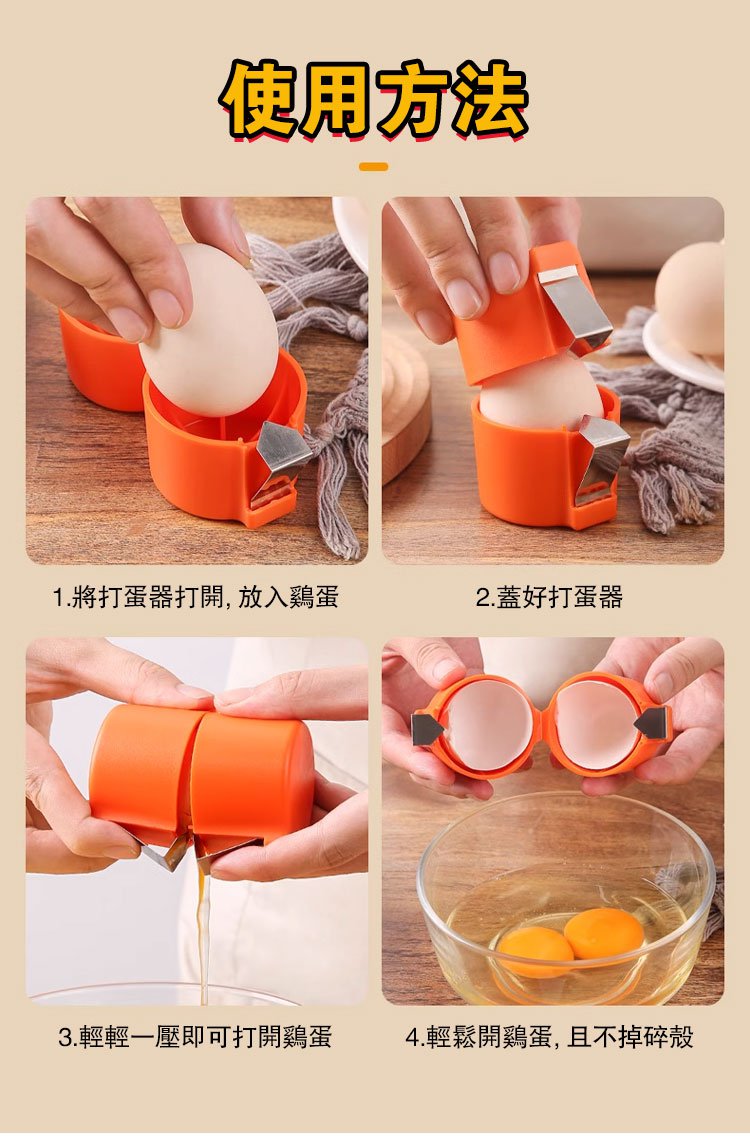 使用方法

1.將打蛋器打開, 放入鷄蛋

2.蓋好打蛋器

3.輕輕一壓即可打開鷄蛋

4.輕鬆開鷄蛋, 且不掉碎殼