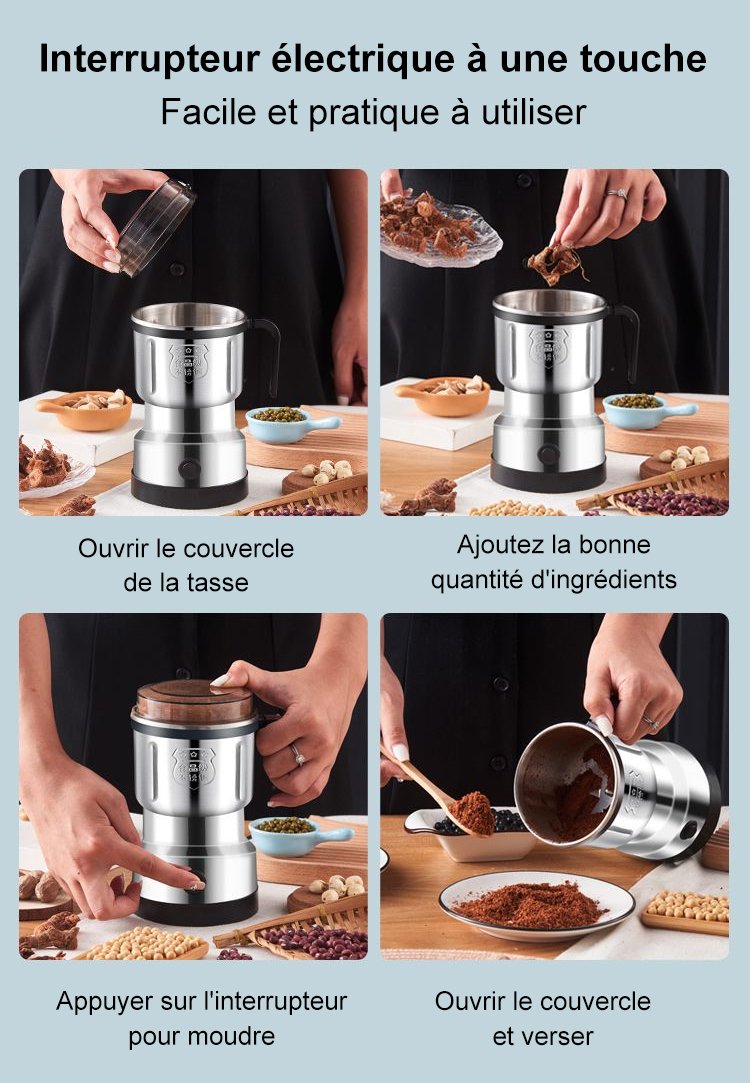 Interrupteur électrique à une touche
Facile et pratique à utiliser

Ouvrir le couvercle de la tasse

Ajoutez la bonne quantité d'ingrédients

Appuyer sur l'interrupteur pour moudre

Ouvrir le couvercle et verser