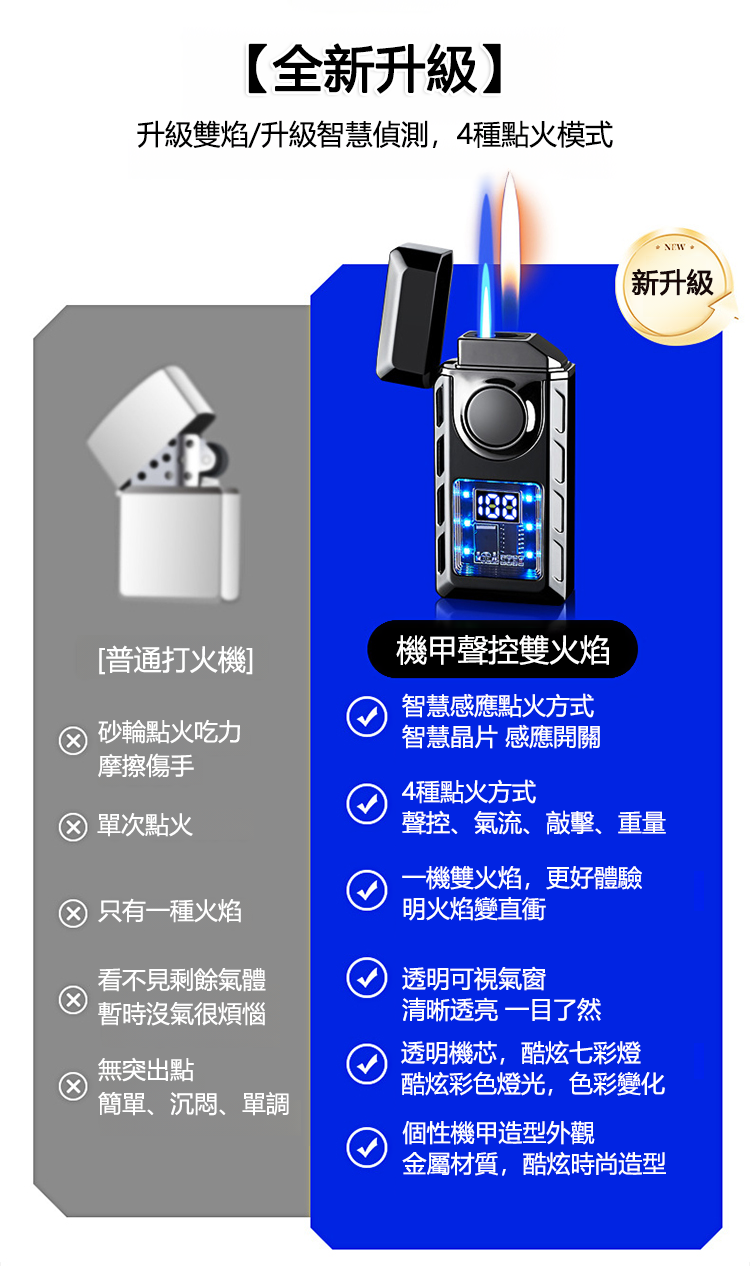 【全新升級】

升級雙焰/升級智慧偵測，4種點火模式

NEW
新升級

188

[普通打火機]

砂輪點火吃力
摩擦傷手

單次點火

只有一種火焰

看不見剩餘氣體
暫時沒氣很煩惱

無突出點
簡單、沉悶、單調

機甲聲控雙火焰

智慧感應點火方式
智慧晶片 感應開關

4種點火方式
聲控、氣流、敲擊、重量

一機雙火焰，更好體驗
明火焰變直衝

透明可視氣窗
清晰透亮 一目了然

透明機芯，酷炫七彩燈
酷炫彩色燈光，色彩變化

個性機甲造型外觀
金屬材質，酷炫時尚造型