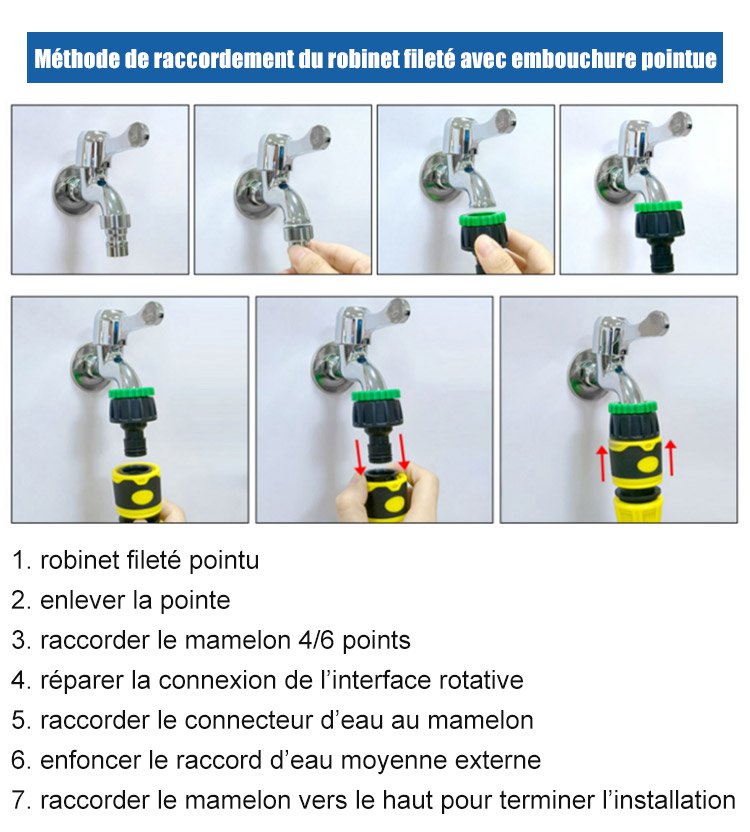 Méthode de raccordement du robinet fileté avec embouchure pointue

1. robinet fileté pointu
2. enlever la pointe
3. raccorder le mamelon 4/6 points
4. réparer la connexion de l'interface rotative
5. raccorder le connecteur d'eau au mamelon
6. enfoncer le raccord d'eau moyenne externe
7. raccorder le mamelon vers le haut pour terminer l'installation