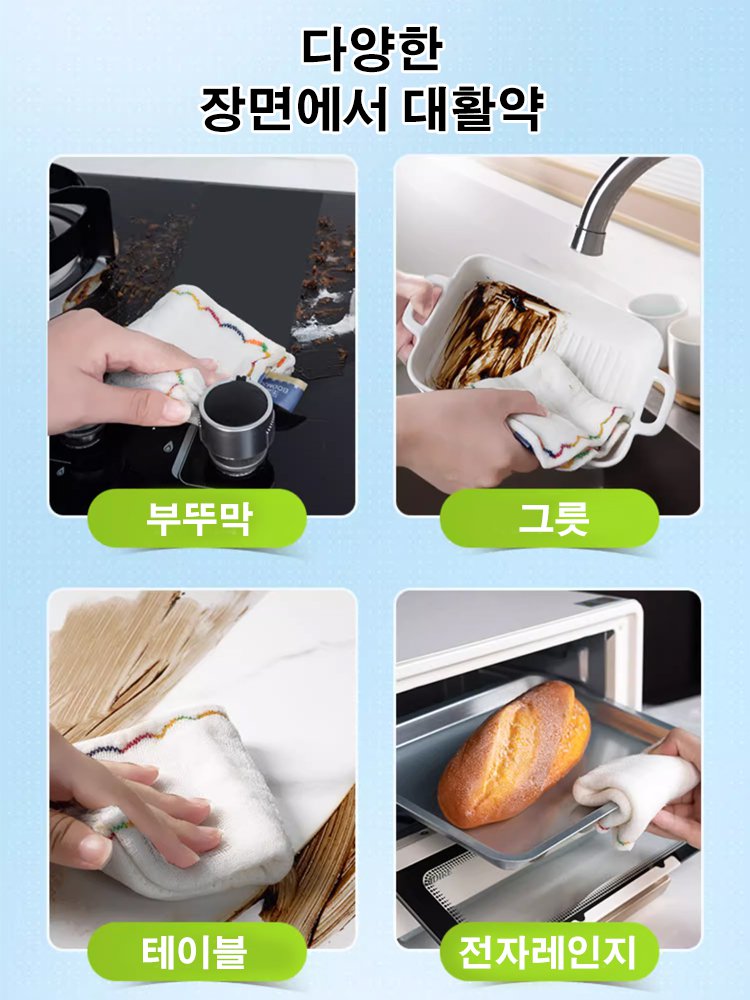 다양한
장면에서 대활약

부뚜막

그릇

테이블

전자레인지