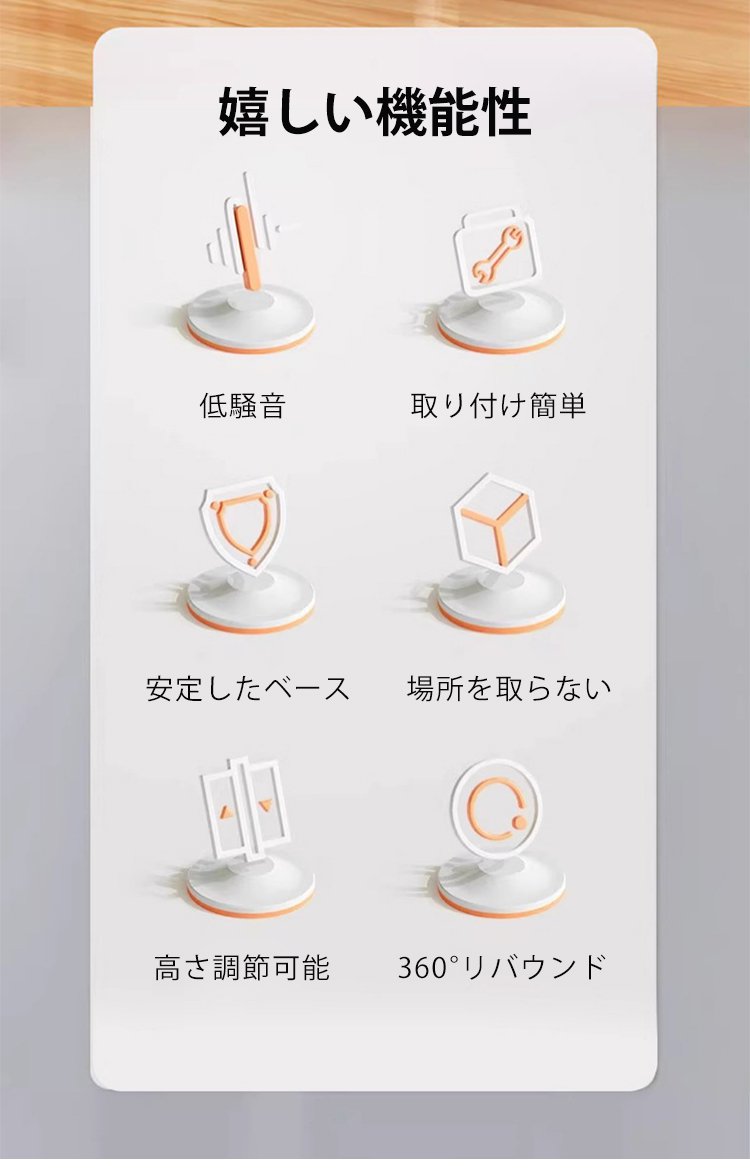 嬉しい機能性

低騒音

取り付け簡単

安定したベース

場所を取らない

高さ調節可能

360°リバウンド