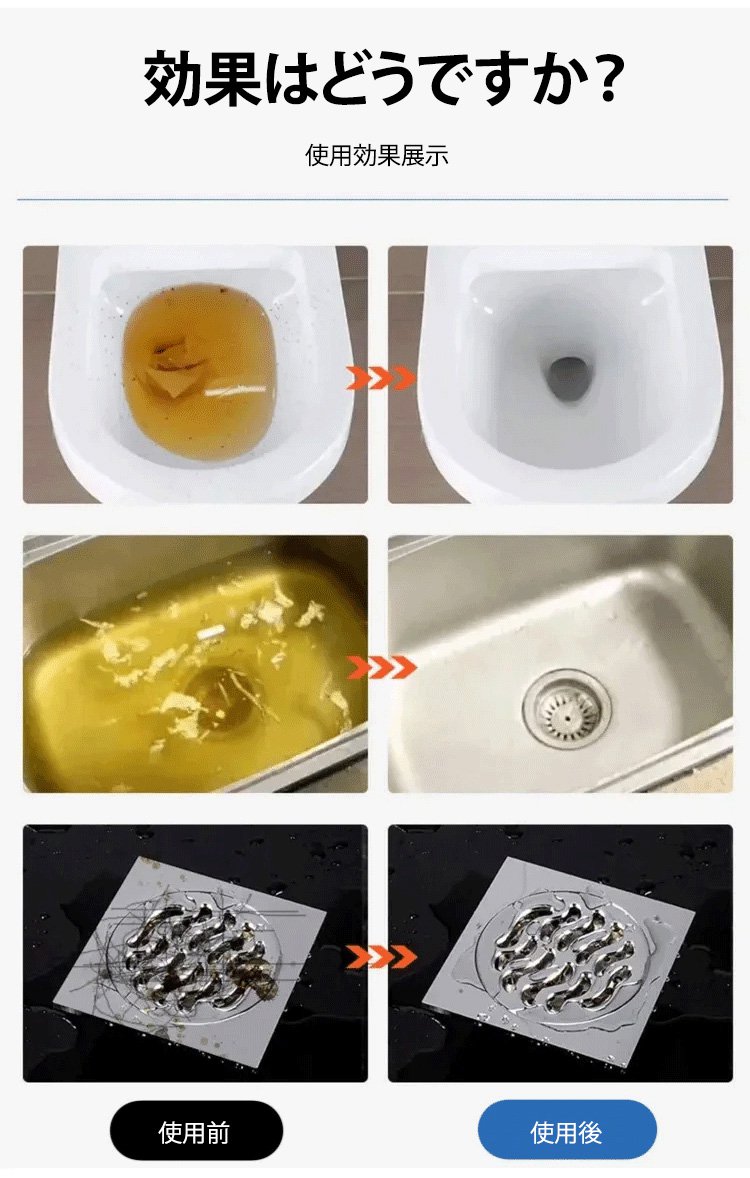 効果はどうですか？

使用効果展示

使用前

使用後