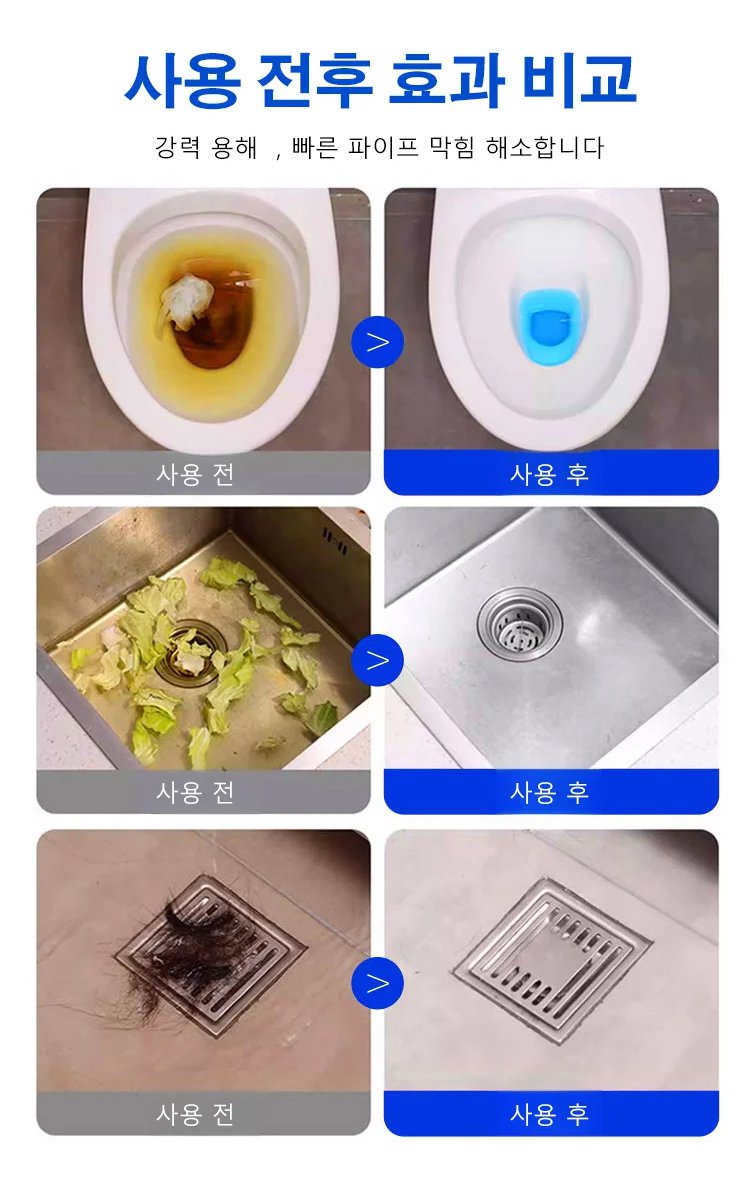 사용 전후 효과 비교

강력 용해 , 빠른 파이프 막힘 해소합니다

사용 전

>

사용 후

사용 전

>

사용 후

사용 전

>

사용 후