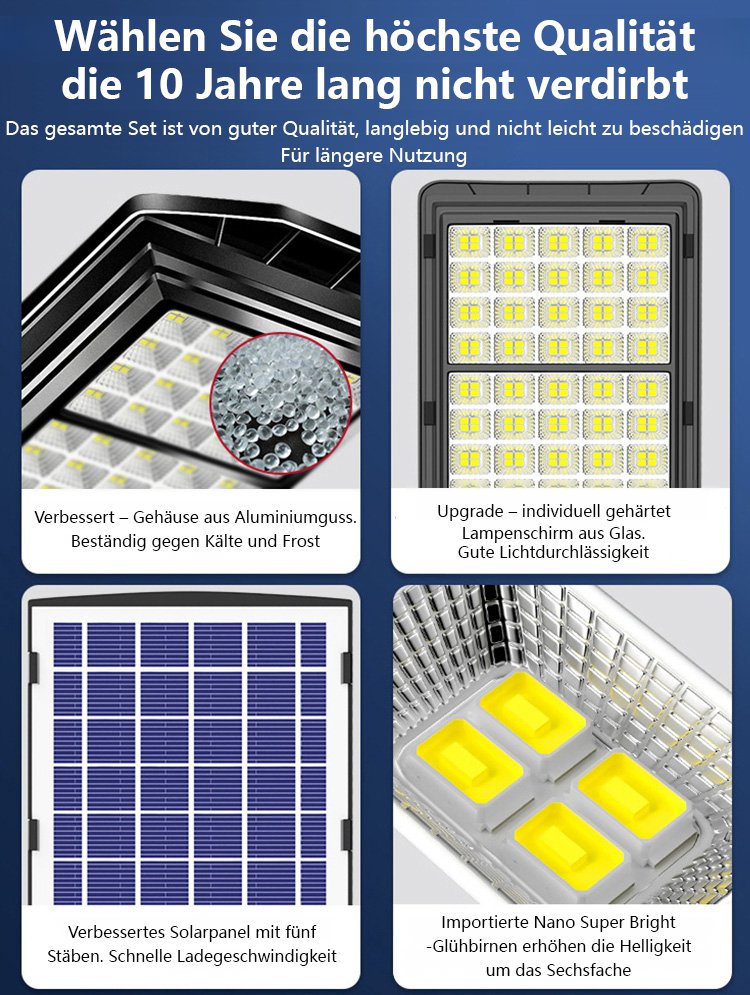 Wählen Sie die höchste Qualität die 10 Jahre lang nicht verdirbt

Das gesamte Set ist von guter Qualität, langlebig und nicht leicht zu beschädigen Für längere Nutzung

Verbessert – Gehäuse aus Aluminiumguss. Beständig gegen Kälte und Frost

Upgrade – individuell gehärtet Lampenschirm aus Glas. Gute Lichtdurchlässigkeit

Verbessertes Solarpanel mit fünf Stäben. Schnelle Ladegeschwindigkeit

Importierte Nano Super Bright -Glühbirnen erhöhen die Helligkeit um das Sechsfache