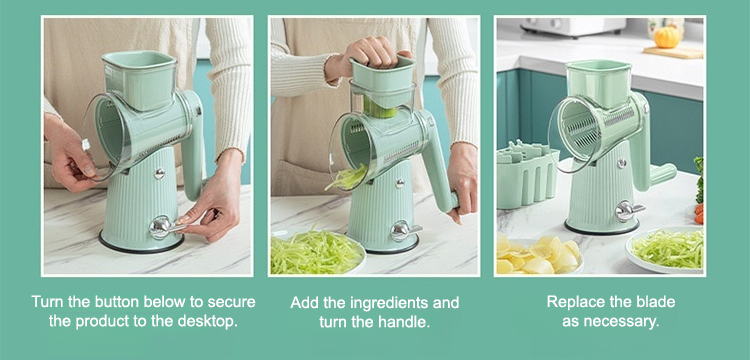 Turn the button below to secure the product to the desktop.

Add the ingredients and turn the handle.

Replace the blade as necessary.