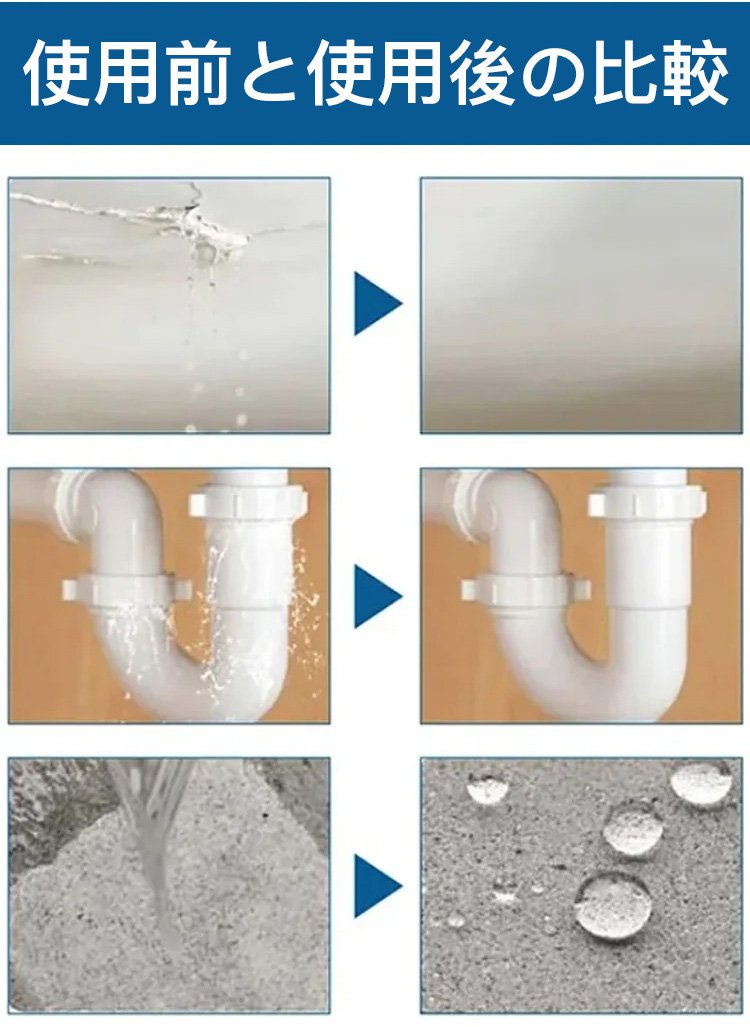 使用前と使用後の比較