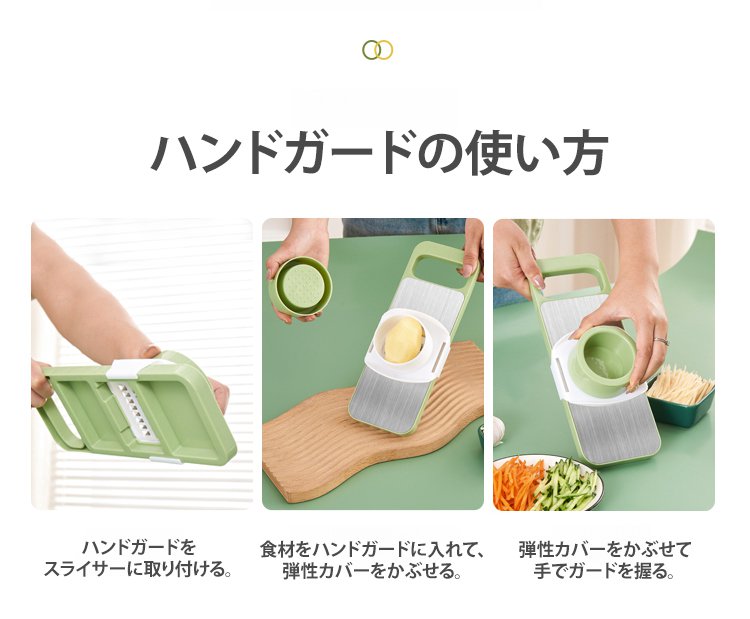 ハンドガードの使い方

ハンドガードを
スライサーに取り付ける。

食材をハンドガードに入れて、
弾性カバーをかぶせる。

弾性カバーをかぶせて
手でガードを握る。