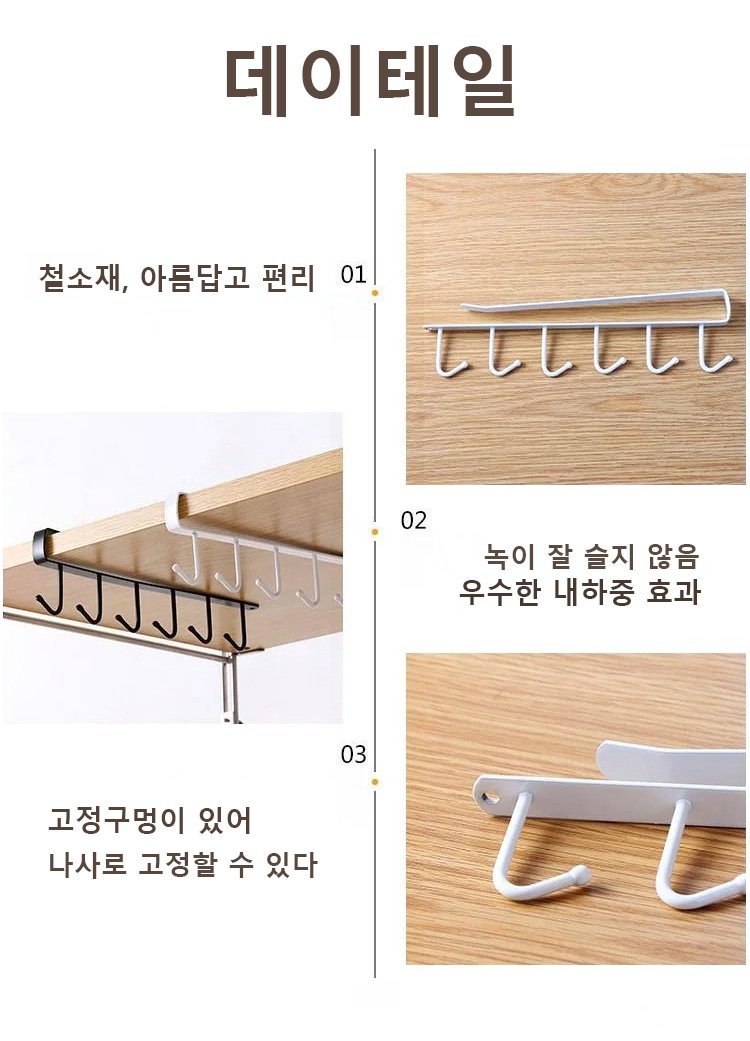 데이테일

철소재, 아름답고 편리 01

02

녹이 잘 슬지 않음
우수한 내하중 효과

03

고정구멍이 있어
나사로 고정할 수 있다