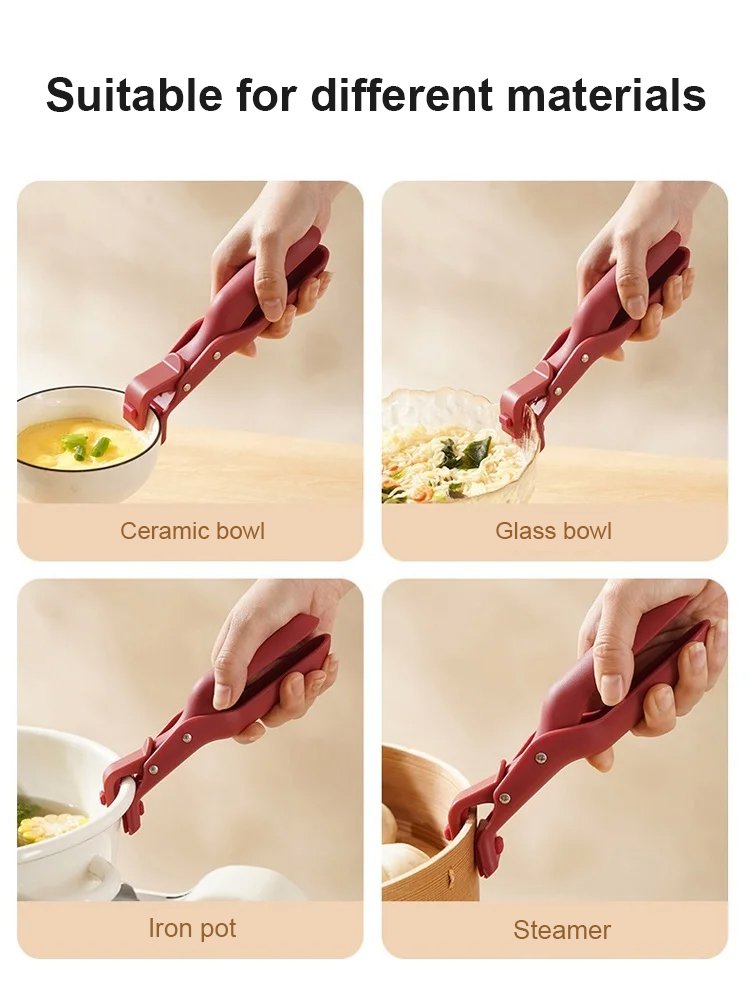 Suitable for different materials

Ceramic bowl

Glass bowl

Iron pot

Steamer