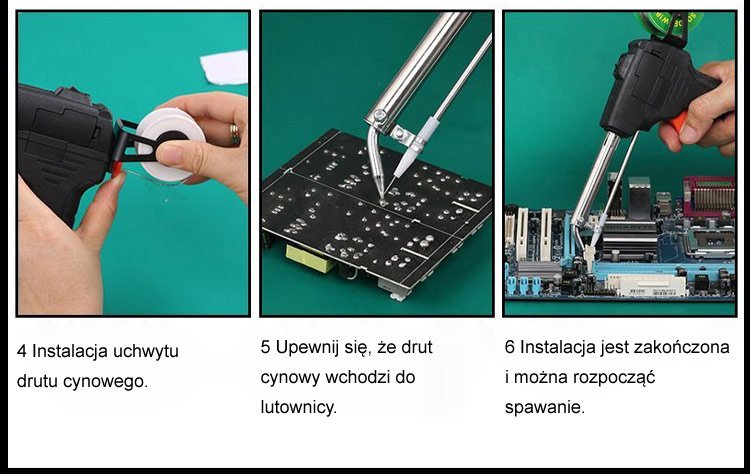 4 Instalacja uchwytu drutu cynowego.

5 Upewnij się, że drut cynowy wchodzi do lutownicy.

6 Instalacja jest zakończona i można rozpocząć spawanie.