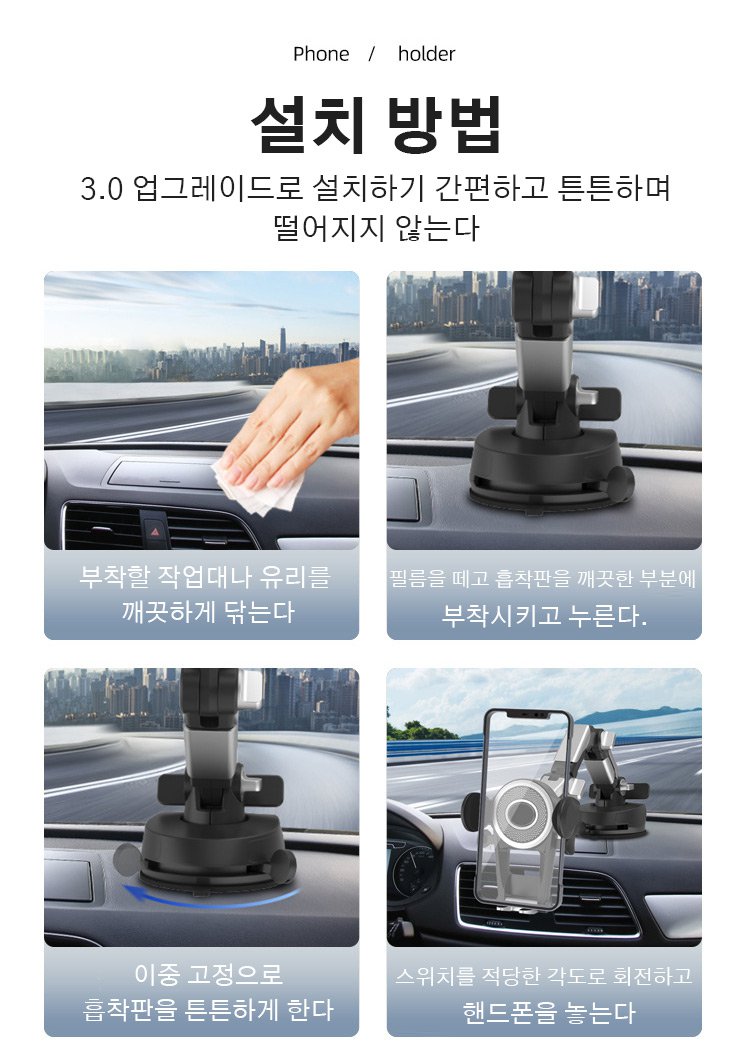 Phone / holder

설치 방법

3.0 업그레이드로 설치하기 간편하고 튼튼하며 떨어지지 않는다

부착할 작업대나 유리를 깨끗하게 닦는다

필름을 떼고 흡착판을 깨끗한 부분에 부착시키고 누른다.

이중 고정으로 흡착판을 튼튼하게 한다

스위치를 적당한 각도로 회전하고 핸드폰을 놓는다